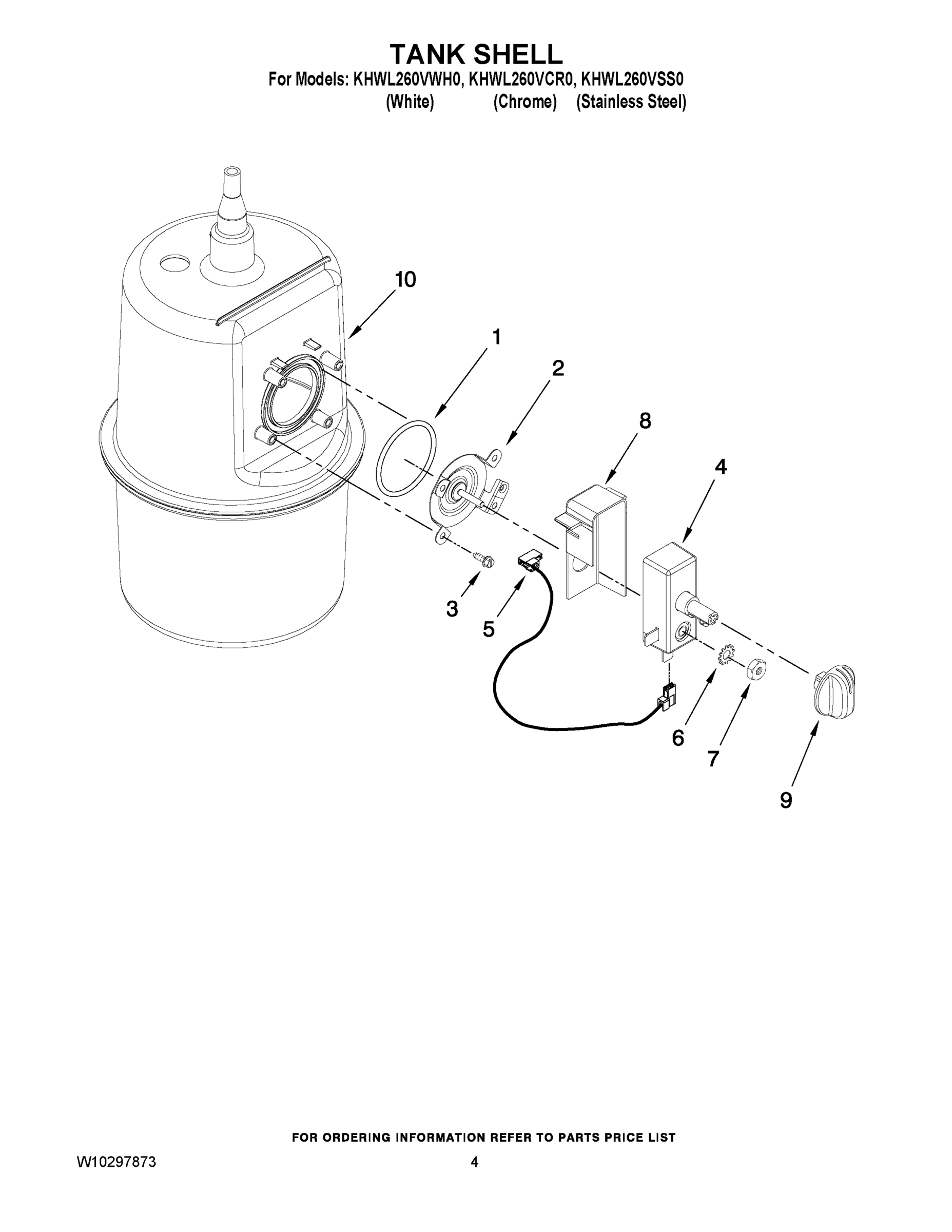 TANK SHELL
For Models: KHWL260VWH0, KHWL260VCR0, KHWL260VSS0
(White) (Chrome) (Stainless Steel)

10
1
2
8
4
3
5
6
7
9

FOR ORDERING INFORMATION REFER TO PARTS PRICE LIST

W10297873 4