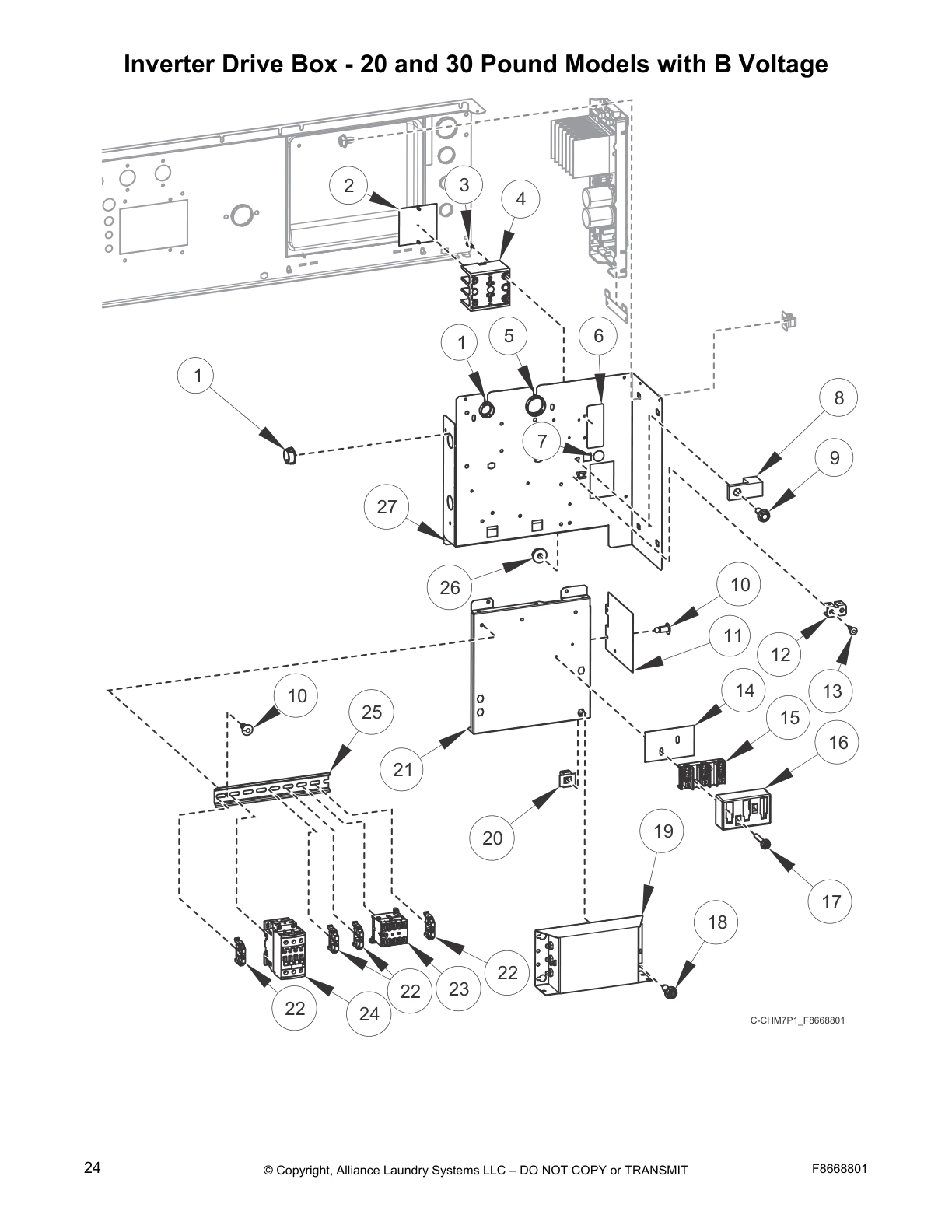 Inverter Drive Box - 20 and 30 Pound Models with B Voltage

2
3
4
1
5
6
1
8
7
9
27
26
10
11
12
13
10
25
14
15
16
21
20
19
17
18
22
22
23
22
24
22

C-CHM7P1_F8668801

24
© Copyright, Alliance Laundry Systems LLC – DO NOT COPY or TRANSMIT
F8668801