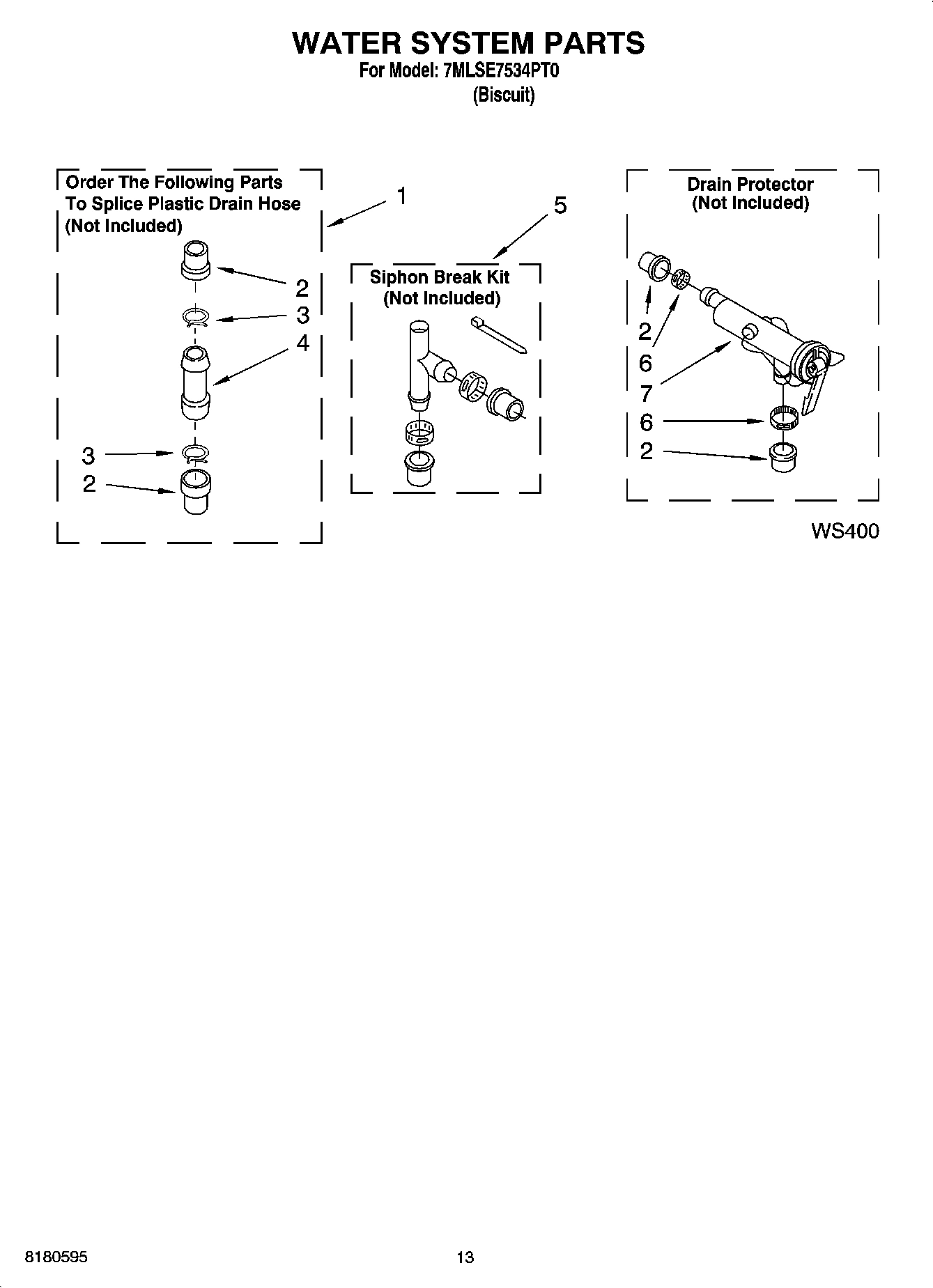 WATER SYSTEM PARTS
For Model: 7MLSE7534PT0
(Biscuit)

Order The Following Parts To Splice Plastic Drain Hose (Not Included)

1

2
3
4
3
2

5

Siphon Break Kit
(Not Included)

Drain Protector
(Not Included)

2
6
7
6
2

WS400

8180595

13