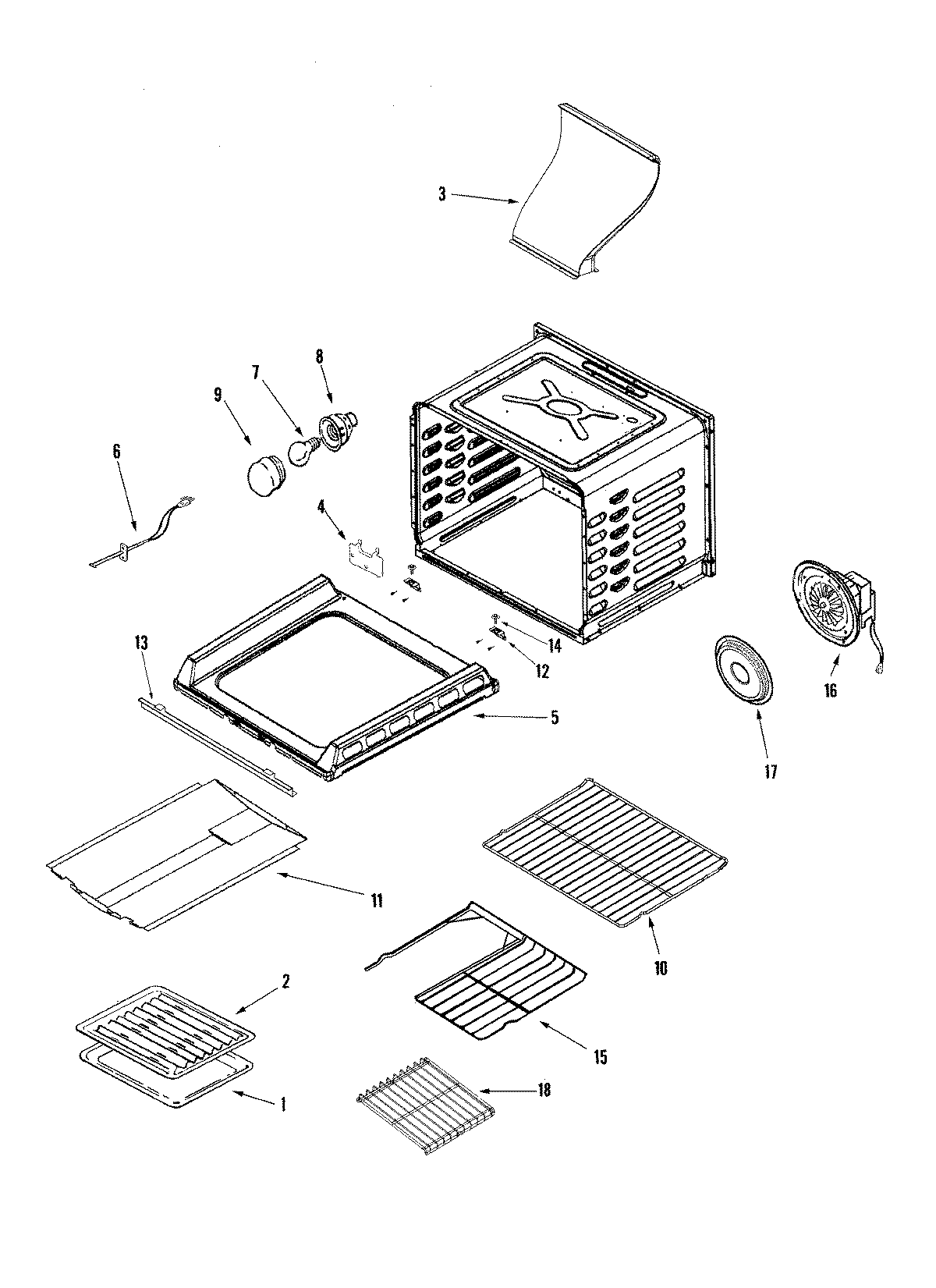 3

8
7
9
6
4
14
12
13
5
16
17
11
10
2
15
1
18