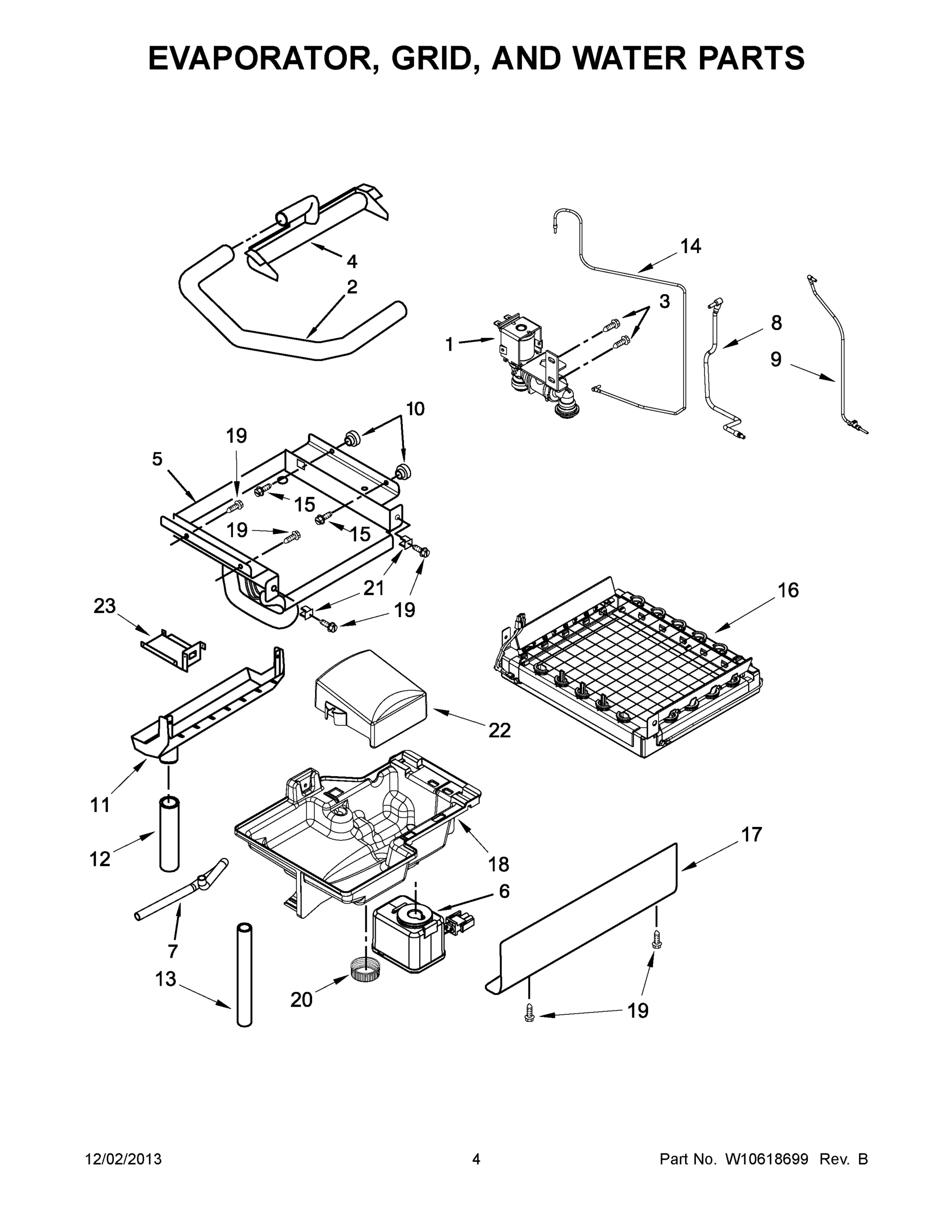 EVAPORATOR, GRID, AND WATER PARTS

4
2
14
3
1
8
9
10
19
5
15
19
15
21
19
23
21
19
16
22
11
12
18
17
6
7
13
20
19
19

12/02/2013
4
Part No. W10618699 Rev. B