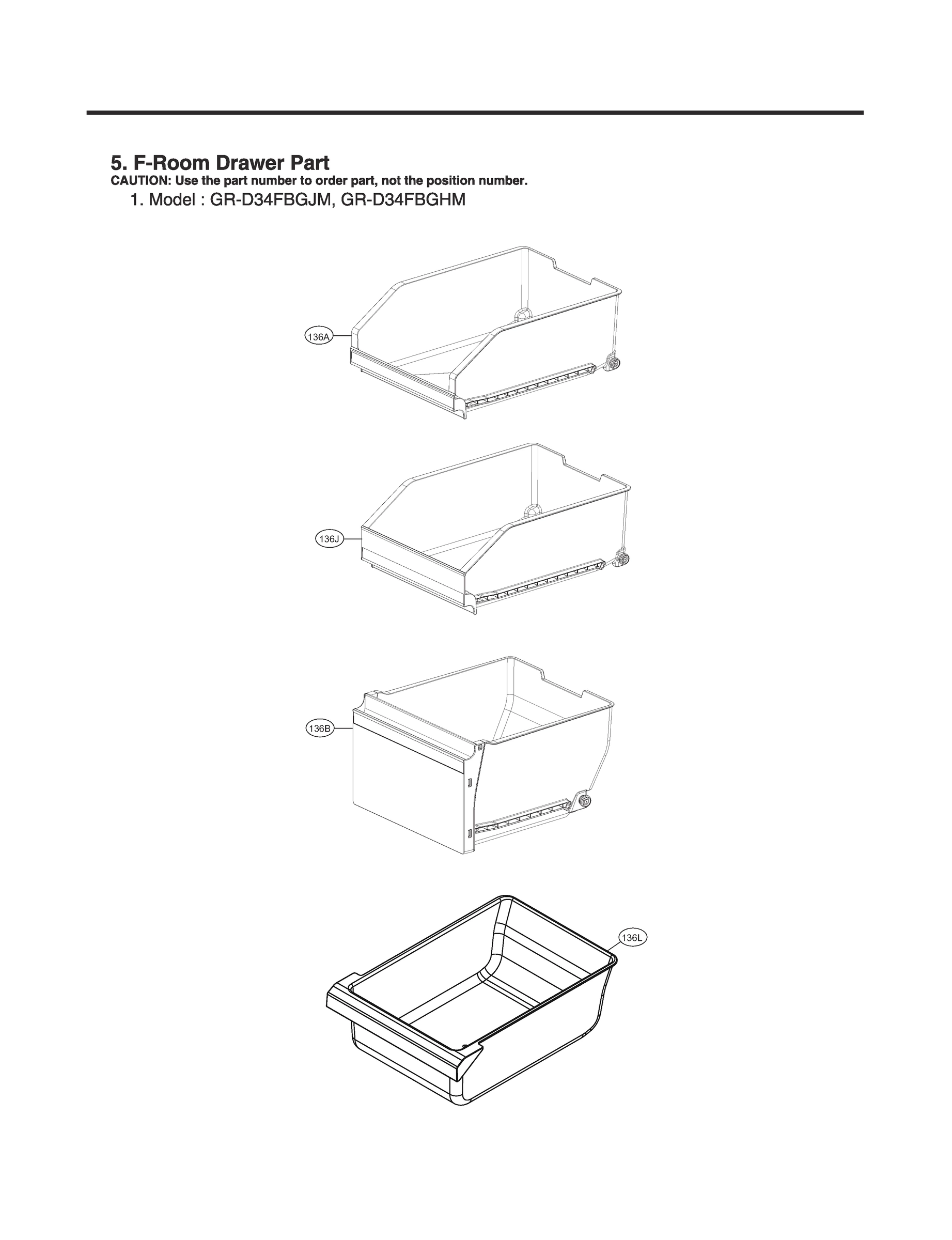 5. F-Room Drawer Part
CAUTION: Use the part number to order part, not the position number.
1. Model : GR-D34FBGJM, GR-D34FBGHM

136A

136J

136B

136L