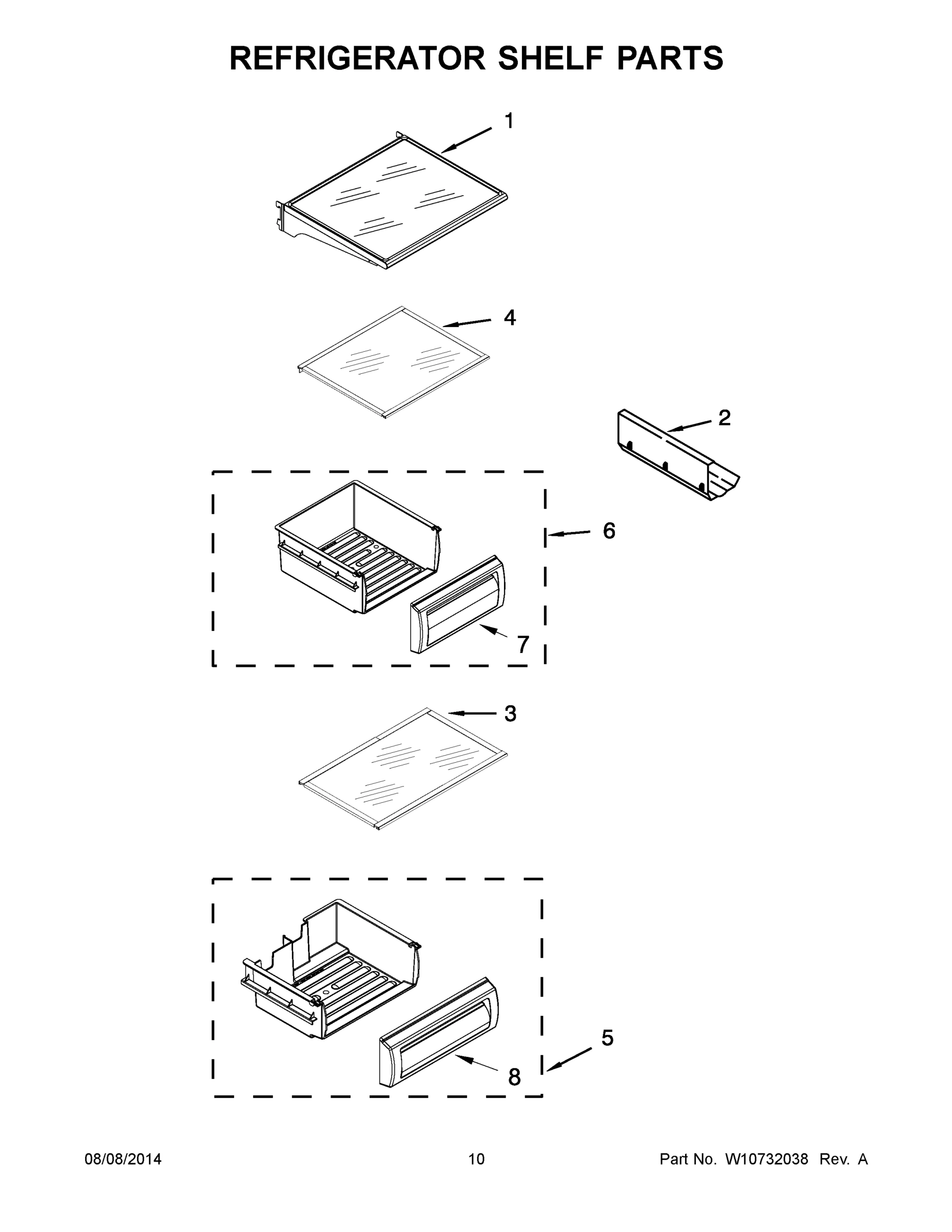 REFRIGERATOR SHELF PARTS

1

4

2

6

7

3

5

8

08/08/2014

10

Part No. W10732038 Rev. A