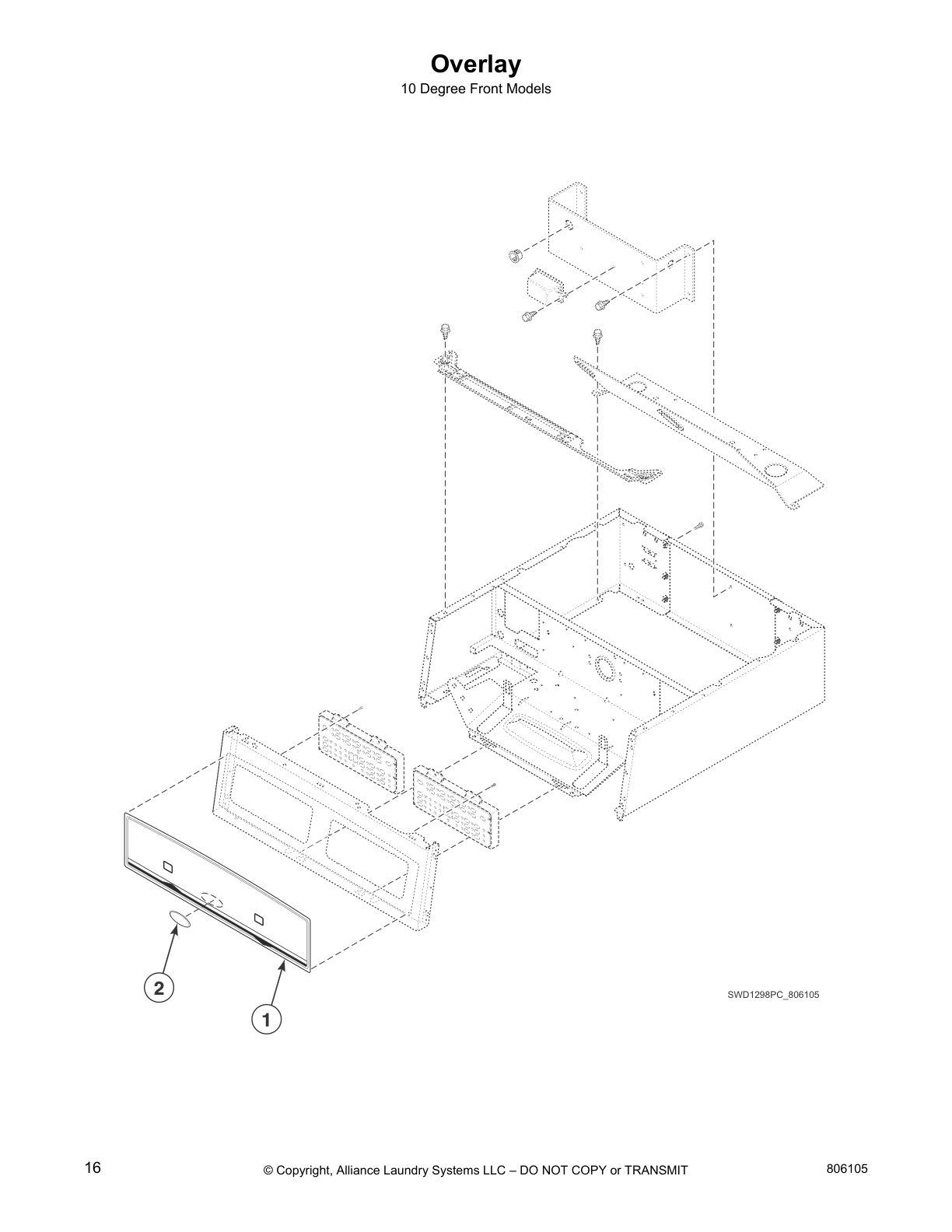 Overlay
10 Degree Front Models

2

1

SWD1298PC_806105

16

© Copyright, Alliance Laundry Systems LLC – DO NOT COPY or TRANSMIT

806105