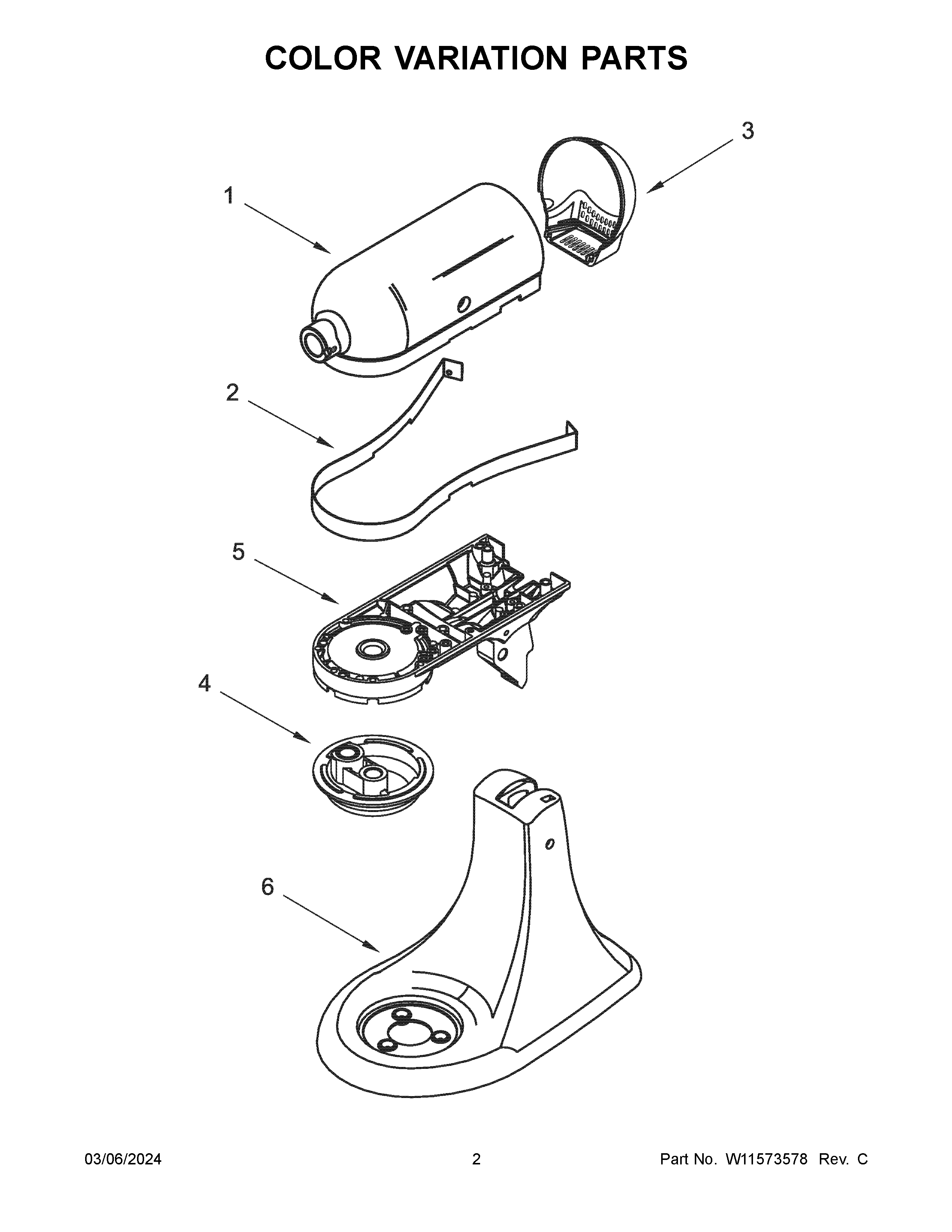 COLOR VARIATION PARTS

3

1

2

5

4

6

03/06/2024

2

Part No. W11573578 Rev. C