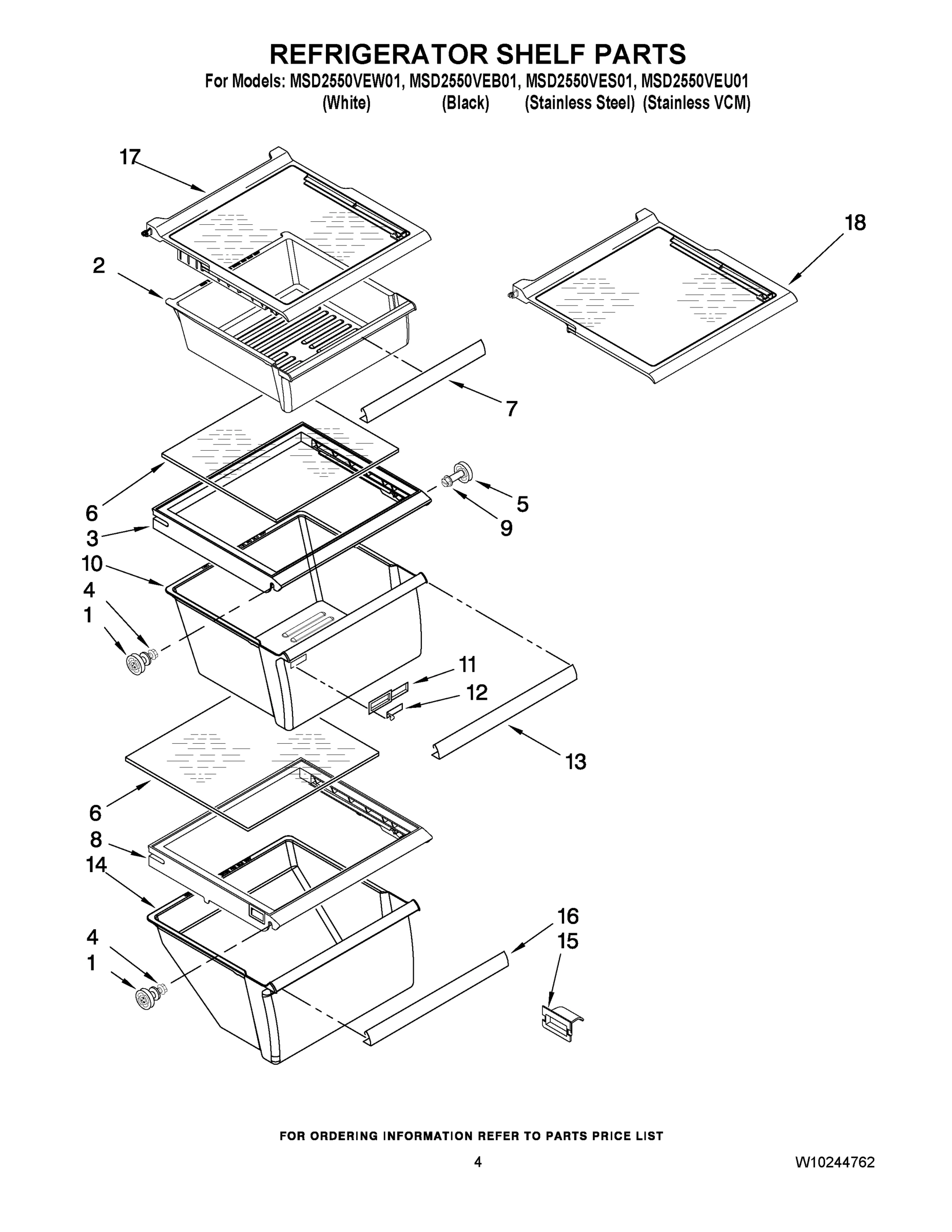 REFRIGERATOR SHELF PARTS

For Models: MSD2550VEW01, MSD2550VEB01, MSD2550VES01, MSD2550VEU01
(White) (Black) (Stainless Steel) (Stainless VCM)

17

18

2

7

6

5

9

3

10

4

1

11

12

13

6

8

14

16

15

4

1

FOR ORDERING INFORMATION REFER TO PARTS PRICE LIST

4

W10244762