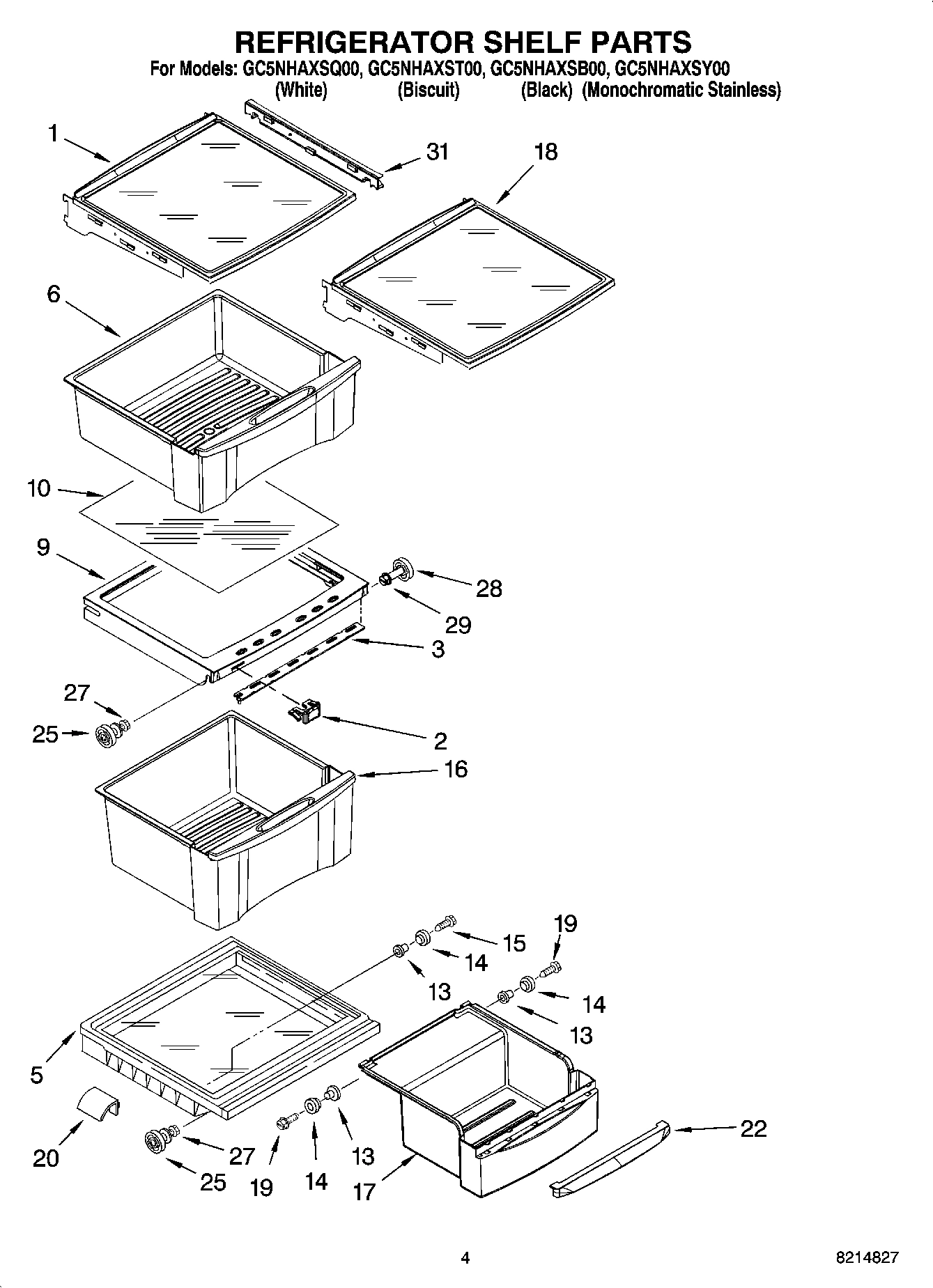 REFRIGERATOR SHELF PARTS
For Models: GC5NHAXSQ00, GC5NHAXST00, GC5NHAXSB00, GC5NHAXSY00
(White) (Biscuit) (Black) (Monochromatic Stainless)

1
31
18
6
10
9
28
29
3
27
25
2
16
15
19
14
13
14
13
5
20
27
25
19
14
13
17
22

4
8214827