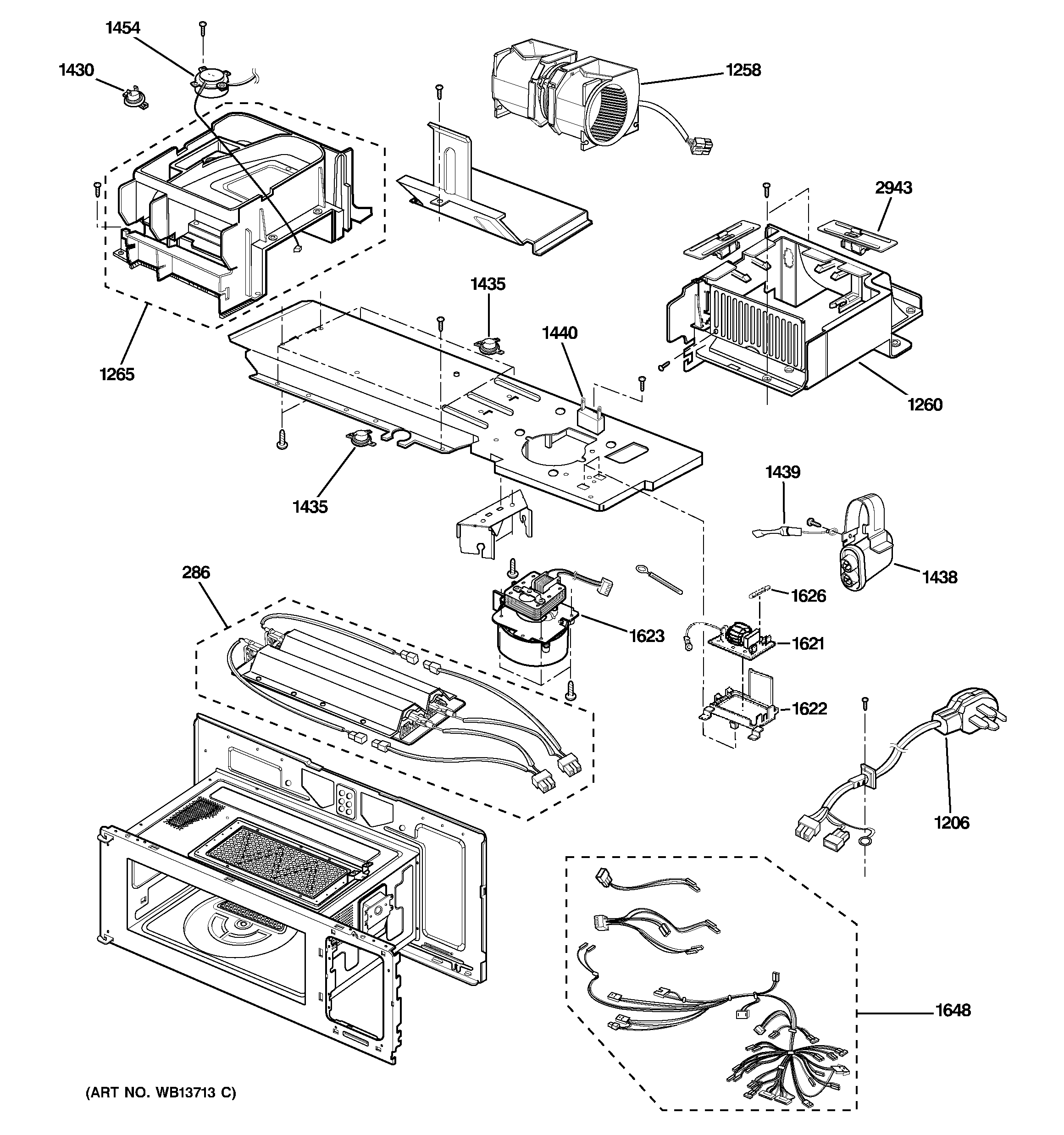 1454
1430
1258
2943
1435
1440
1265
1260
1435
1439
1438
286
1626
1623
1621
1622
1206
1648
(ART NO. WB13713 C)