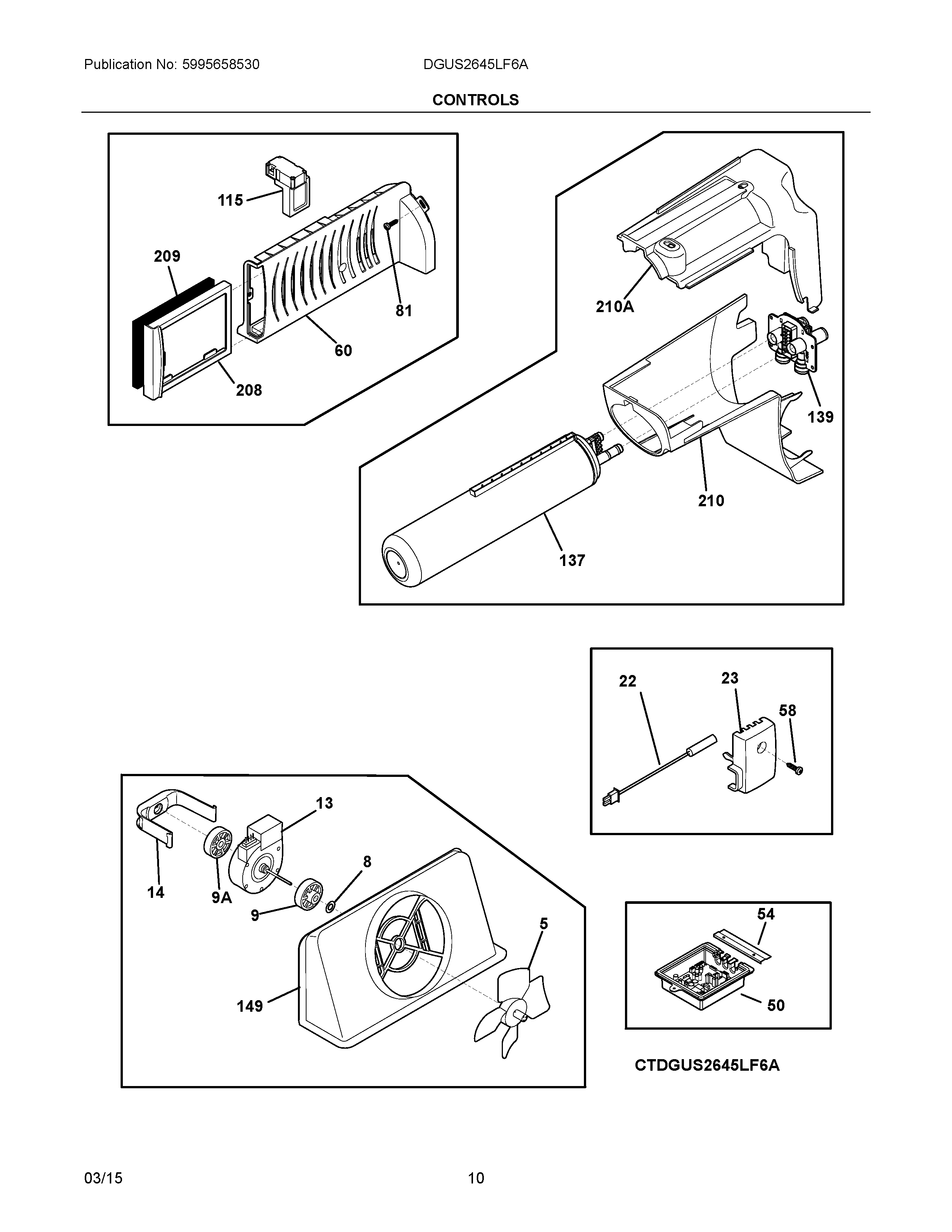 Publication No: 5995658530

DGUS2645LF6A

CONTROLS

115

209

81

60

208

210A

139

210

137

22

23

58

13

8

14

9A

9

5

149

54

50

CTDGUS2645LF6A

03/15

10