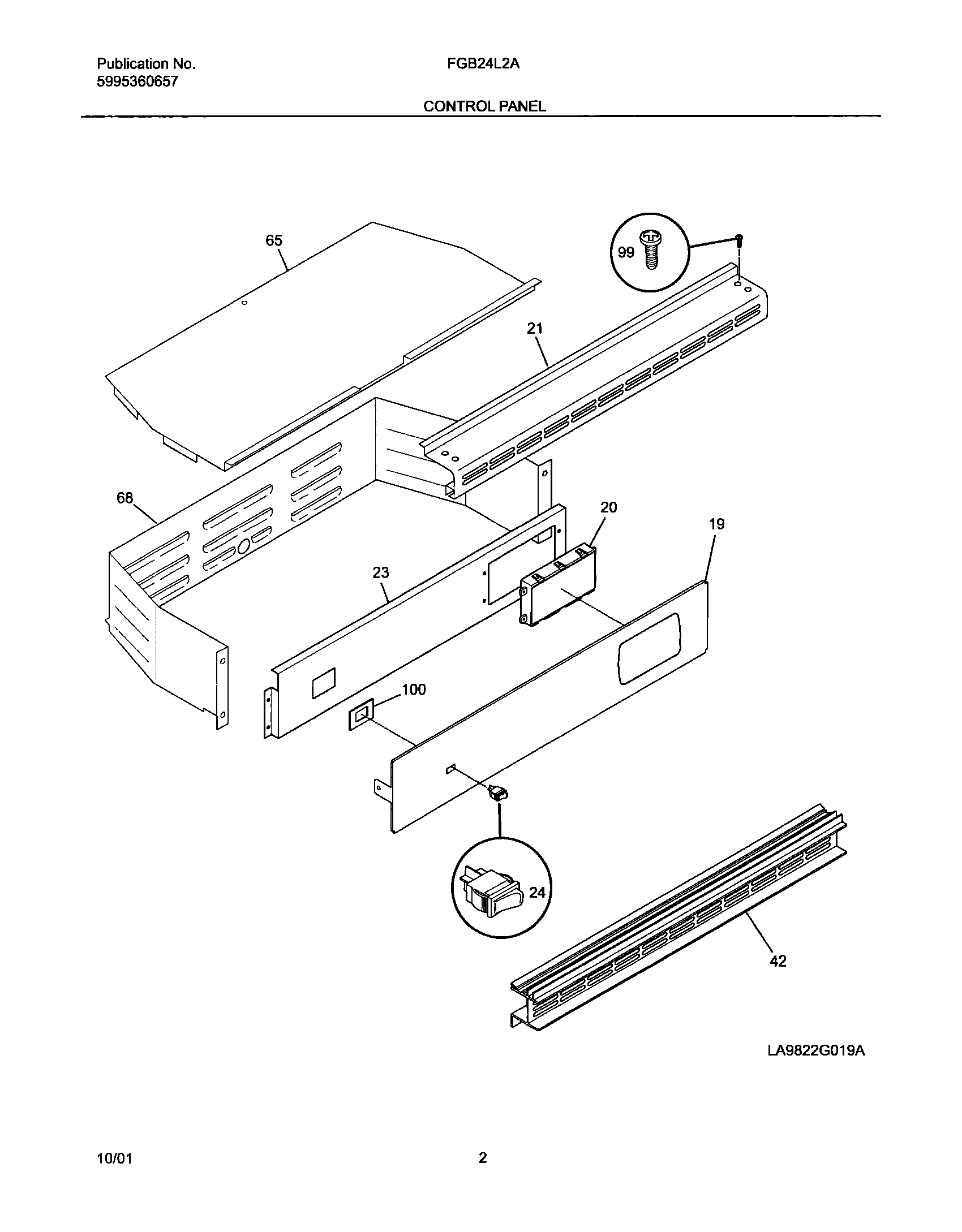 Publication No.
5995360657

FGB24L2A

CONTROL PANEL

65

99

21

68

20

19

23

100

24

42

LA9822G019A

10/01

2