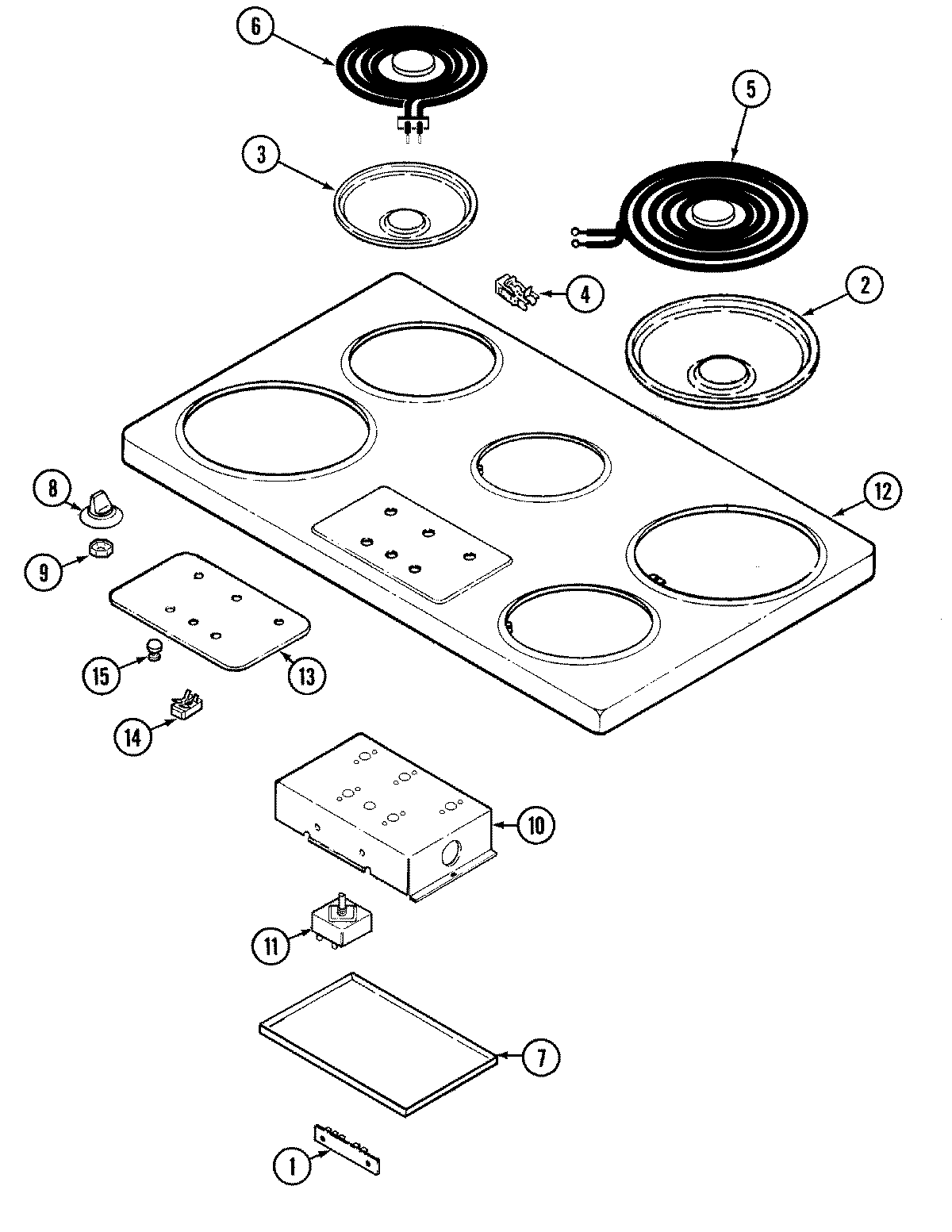 6
5
3
4
2
8
12
9
15
13
14
10
11
7
1