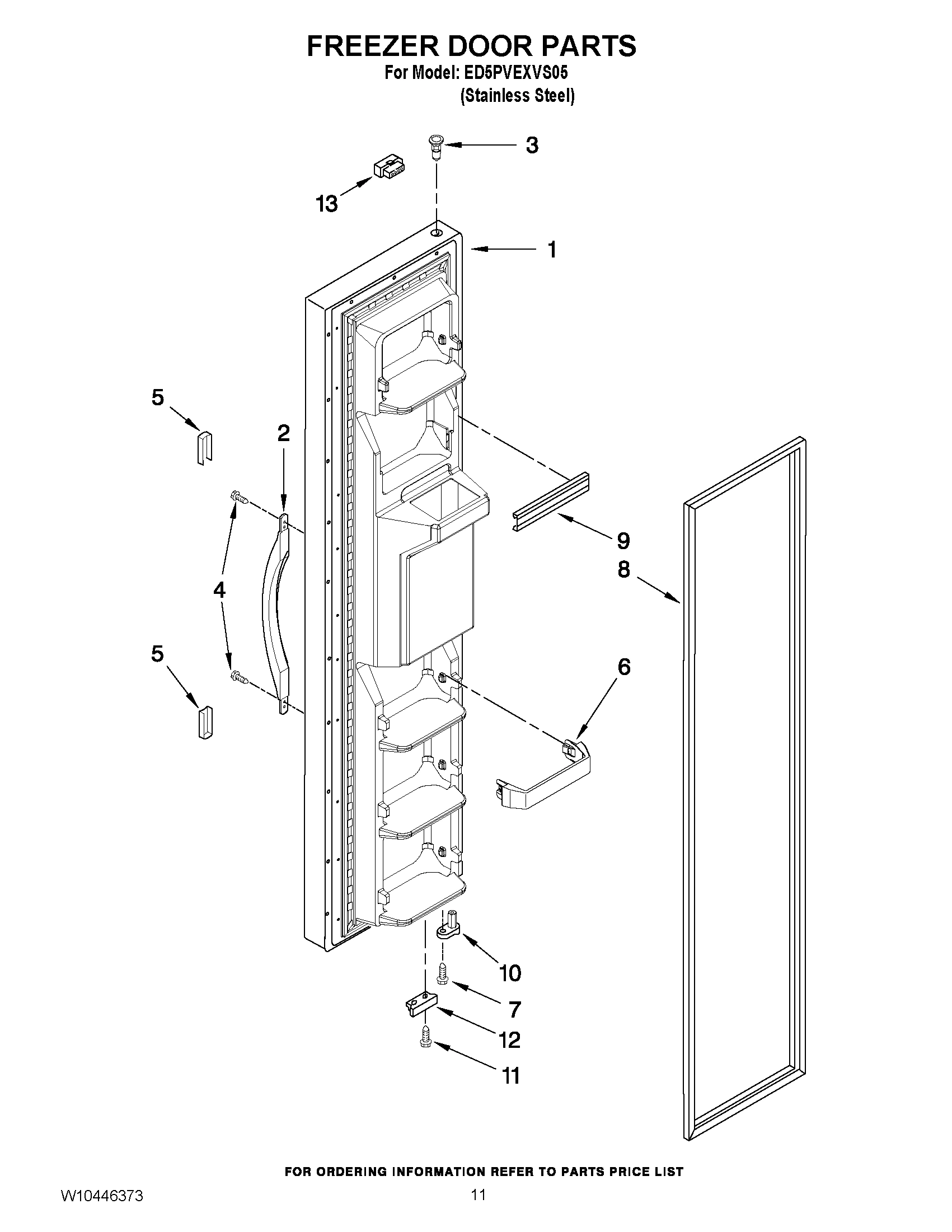 FREEZER DOOR PARTS
For Model: ED5PVEXVS05
(Stainless Steel)

3
13
1
5
2
9
8
4
5
6
10
7
12
11

FOR ORDERING INFORMATION REFER TO PARTS PRICE LIST

W10446373
11