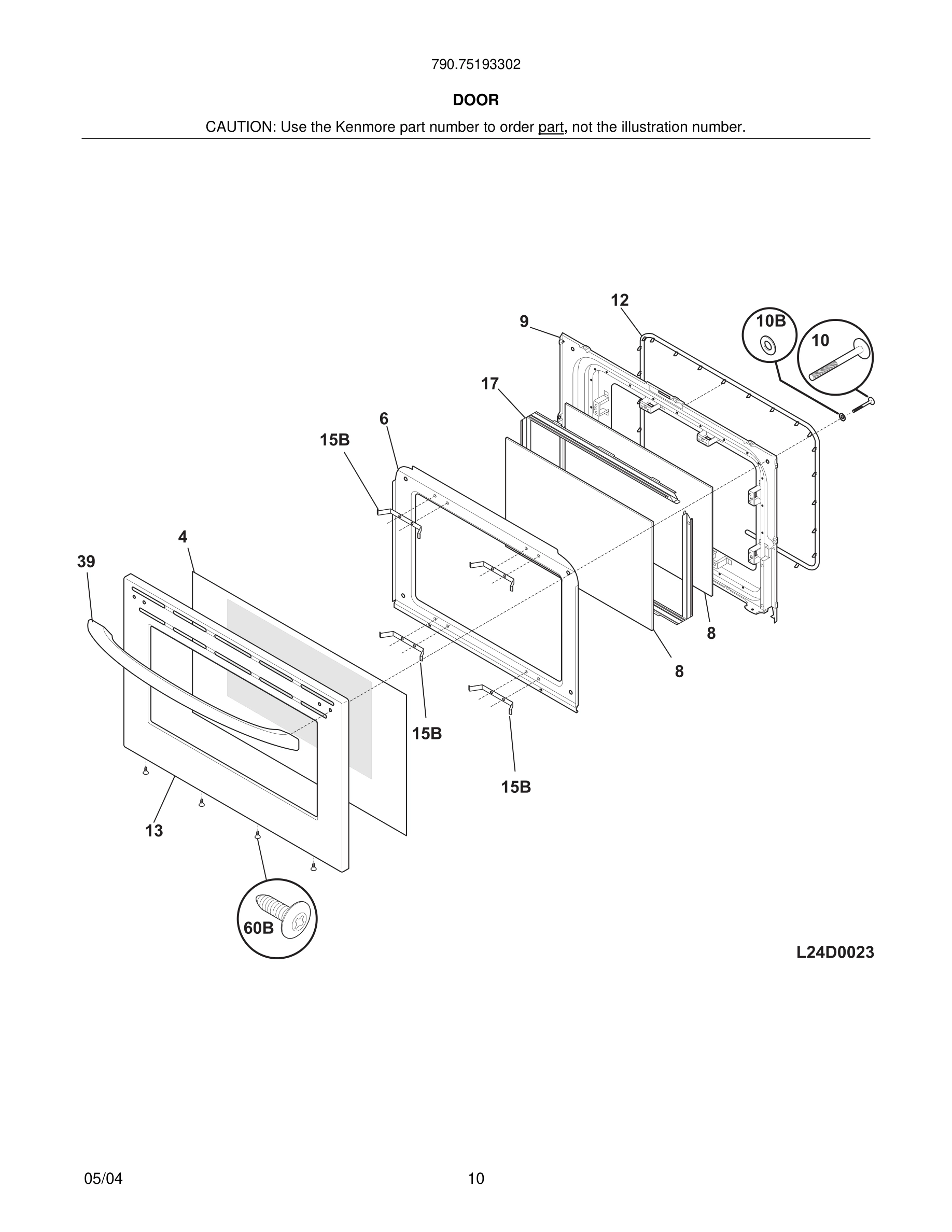 790.75193302

DOOR

CAUTION: Use the Kenmore part number to order part, not the illustration number.

12
9
10B
10
17
6
15B
4
39
8
8
15B
15B
13
60B

L24D0023

05/04

10