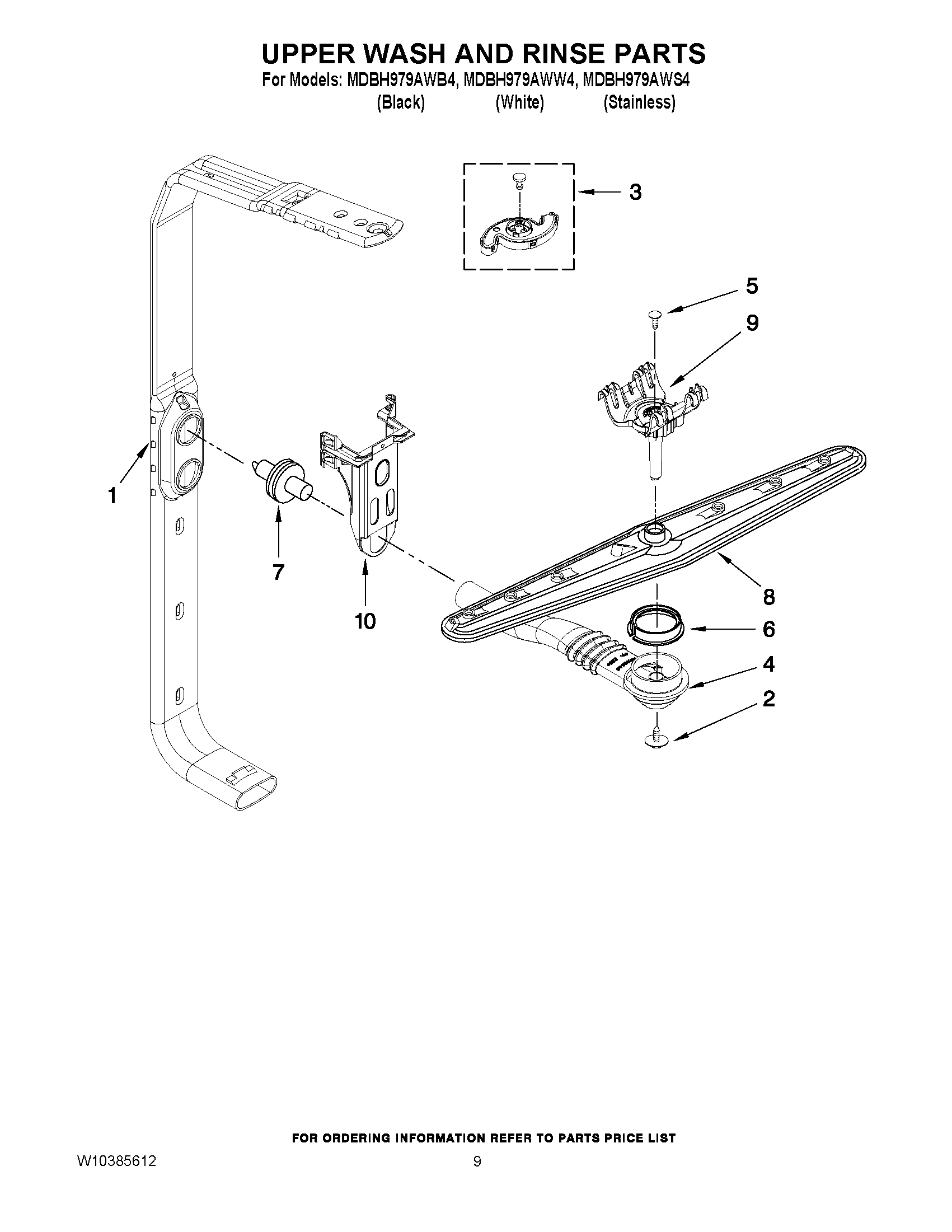 UPPER WASH AND RINSE PARTS

For Models: MDBH979AWB4, MDBH979AWW4, MDBH979AWS4
(Black) (White) (Stainless)

3

5

9

1

7

10

8

6

4

2

FOR ORDERING INFORMATION REFER TO PARTS PRICE LIST

W10385612

9