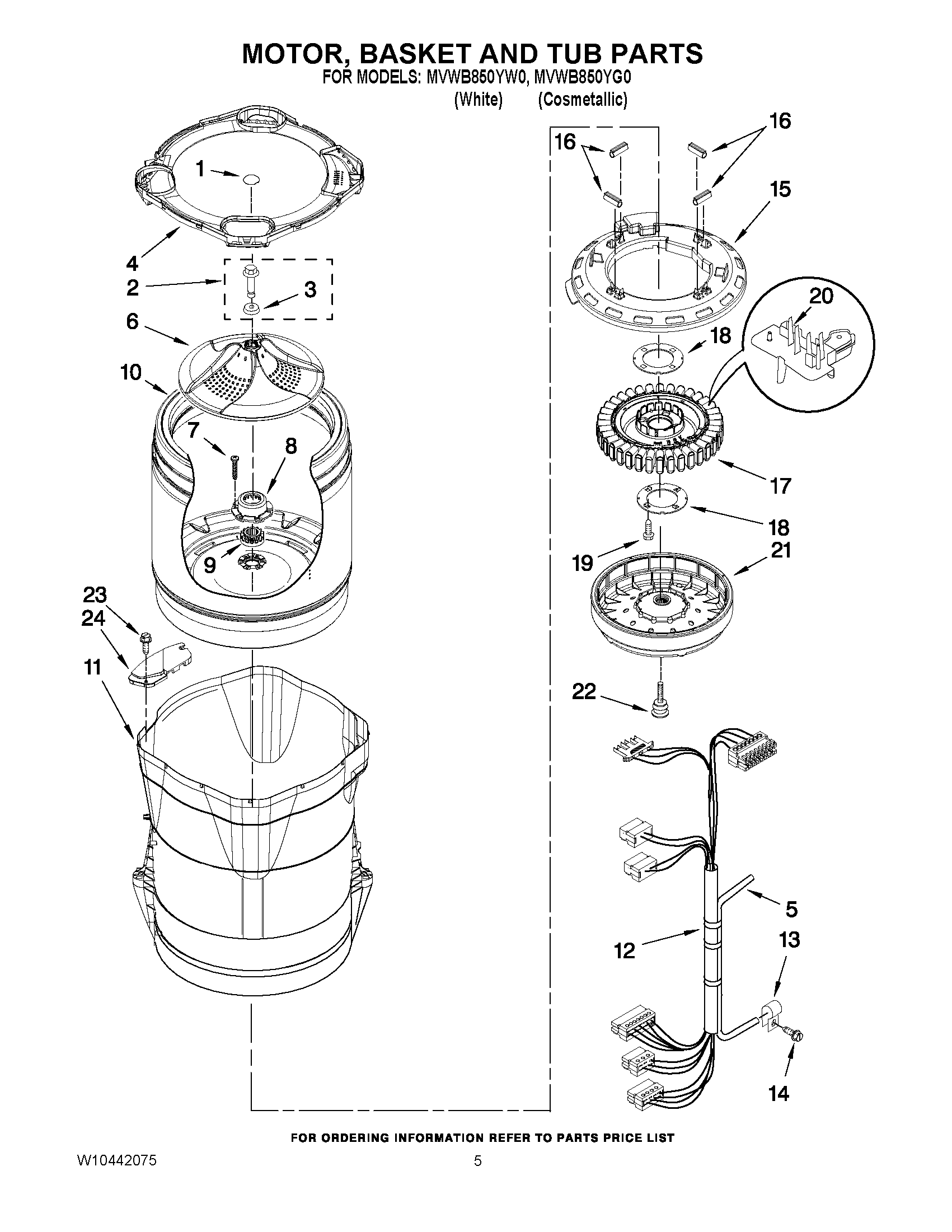 MOTOR, BASKET AND TUB PARTS
FOR MODELS: MVWB850YW0, MVWB850YG0
(White) (Cosmetallic)

1
4
2
3
6
10
7
8
9
23
24
11
16
16
15
20
18
17
18
19
21
22
5
12
13
14

FOR ORDERING INFORMATION REFER TO PARTS PRICE LIST

W10442075

5