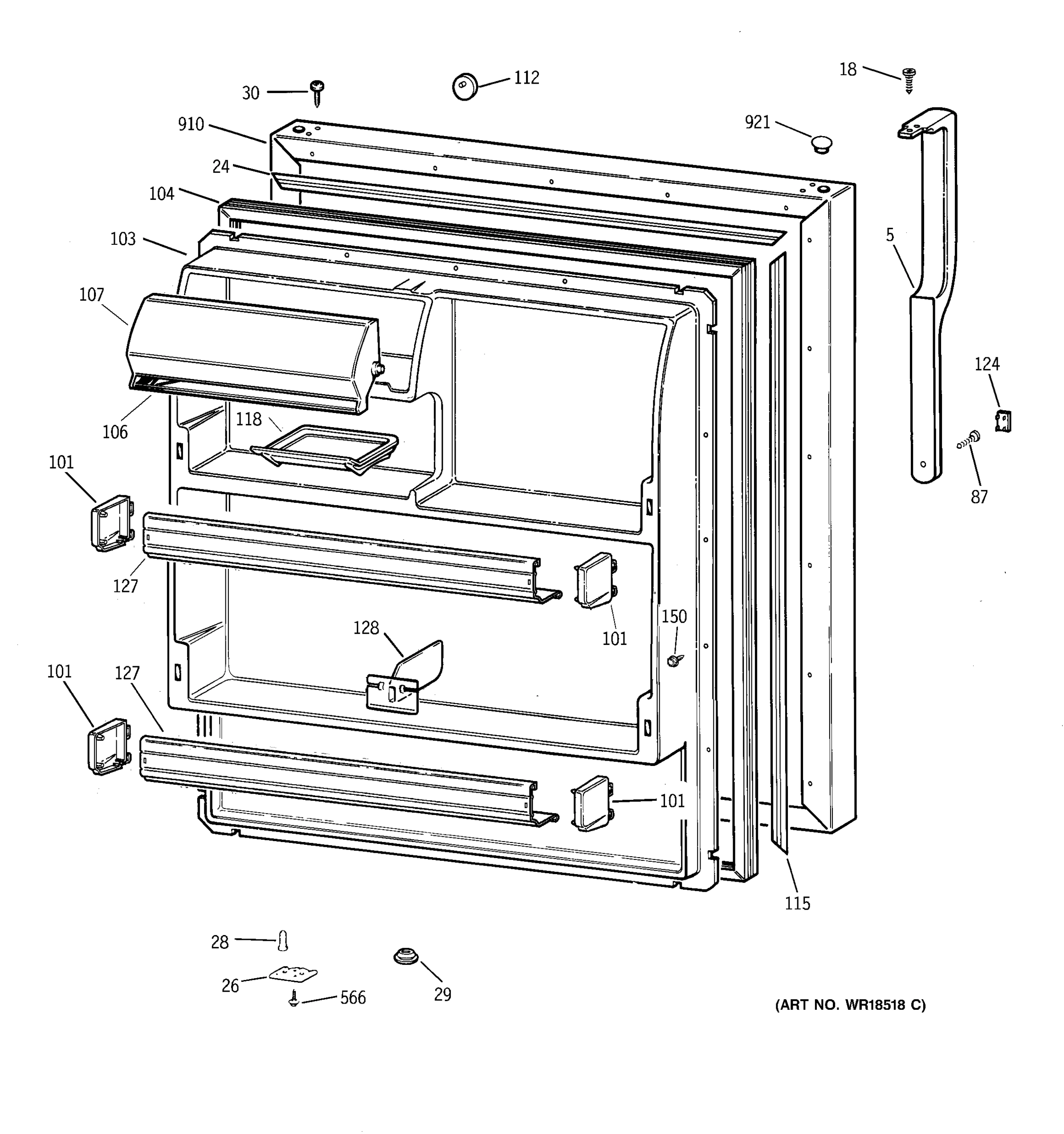 30
112
18
910
921
24
104
103
5
107
124
106
118
87
101
127
101
150
128
101
127
101
115
28
26
566
29
(ART NO. WR18518 C)