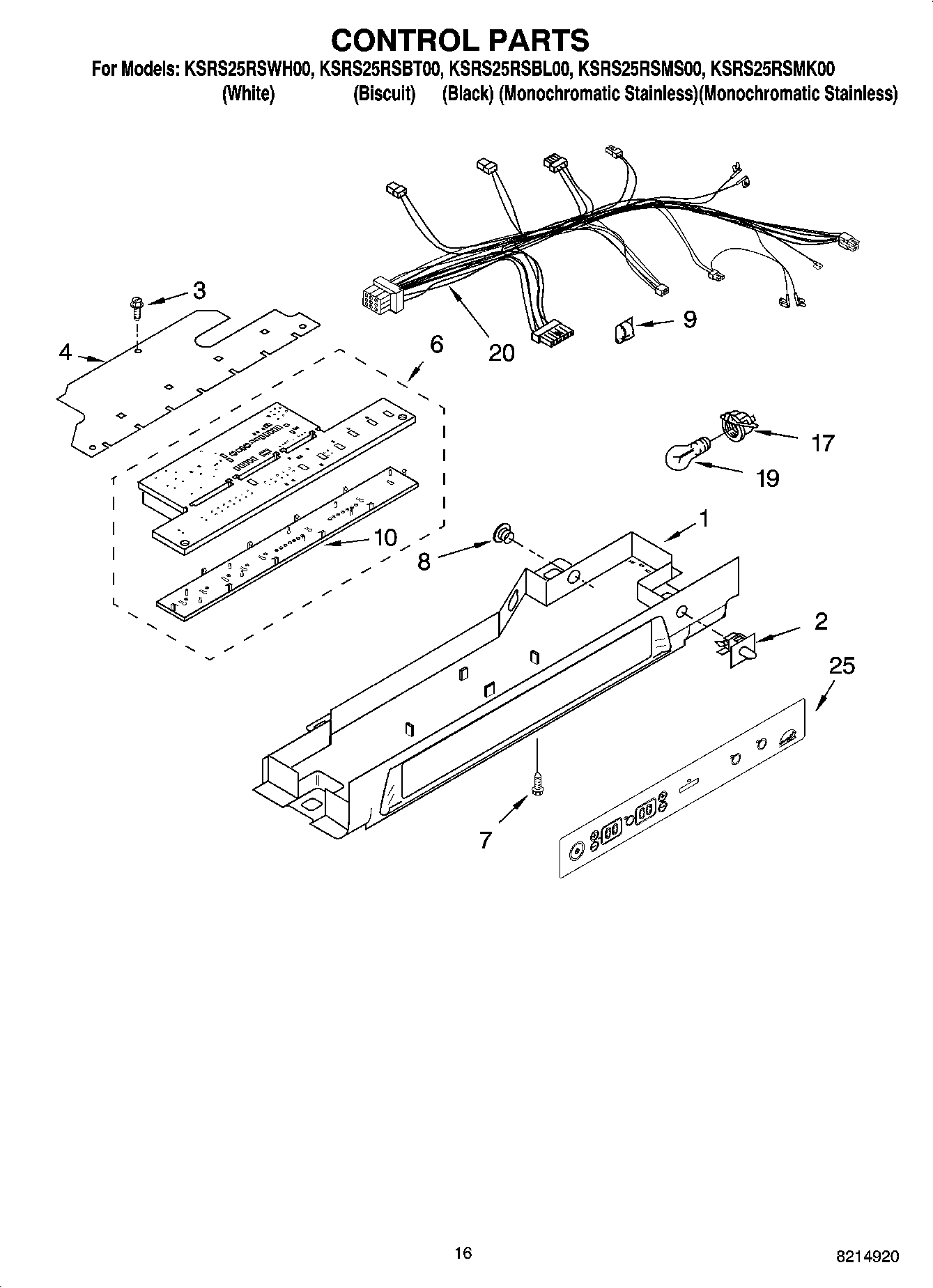 CONTROL PARTS

For Models: KSRS25RSWH00, KSRS25RSBT00, KSRS25RSBL00, KSRS25RSMS00, KSRS25RSMK00
(White) (Biscuit) (Black) (Monochromatic Stainless)(Monochromatic Stainless)

3
4
6
20
9
17
19
10
8
1
2
25
7

16

8214920