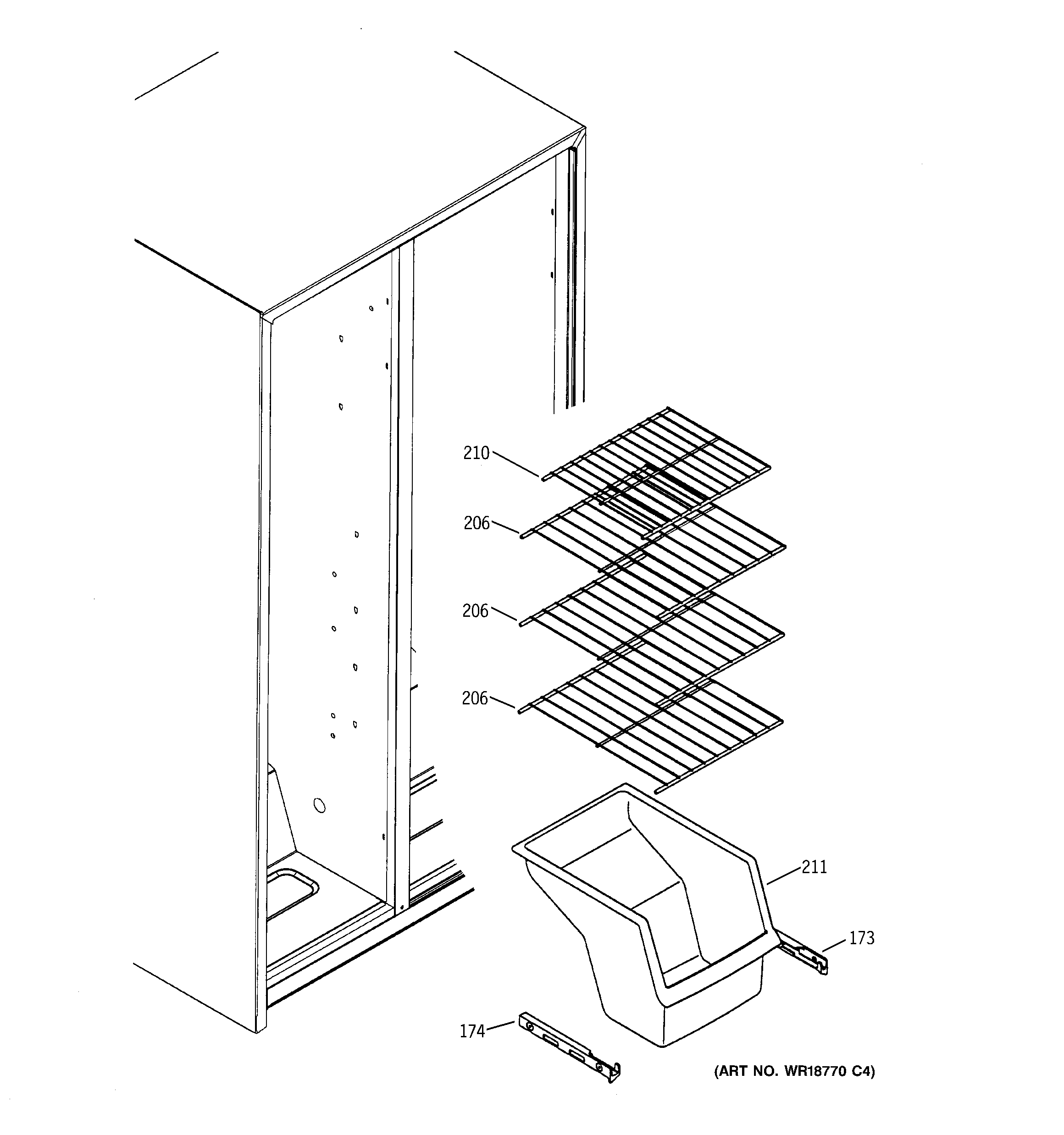 210

206

206

206

211

173

174

(ART NO. WR18770 C4)