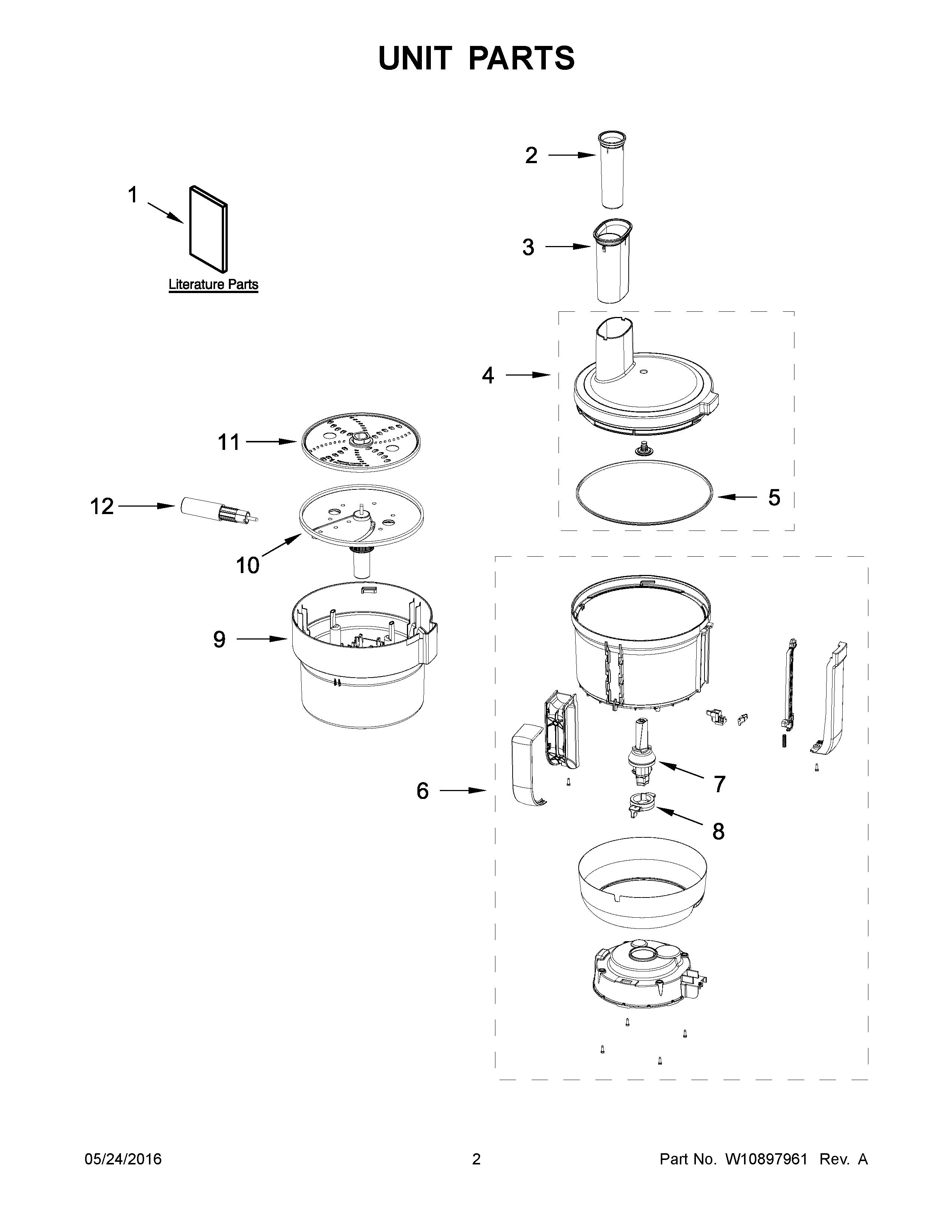 UNIT PARTS

1

Literature Parts

2

3

4

5

11

12

10

9

6

7

8

05/24/2016

2

Part No. W10897961 Rev. A