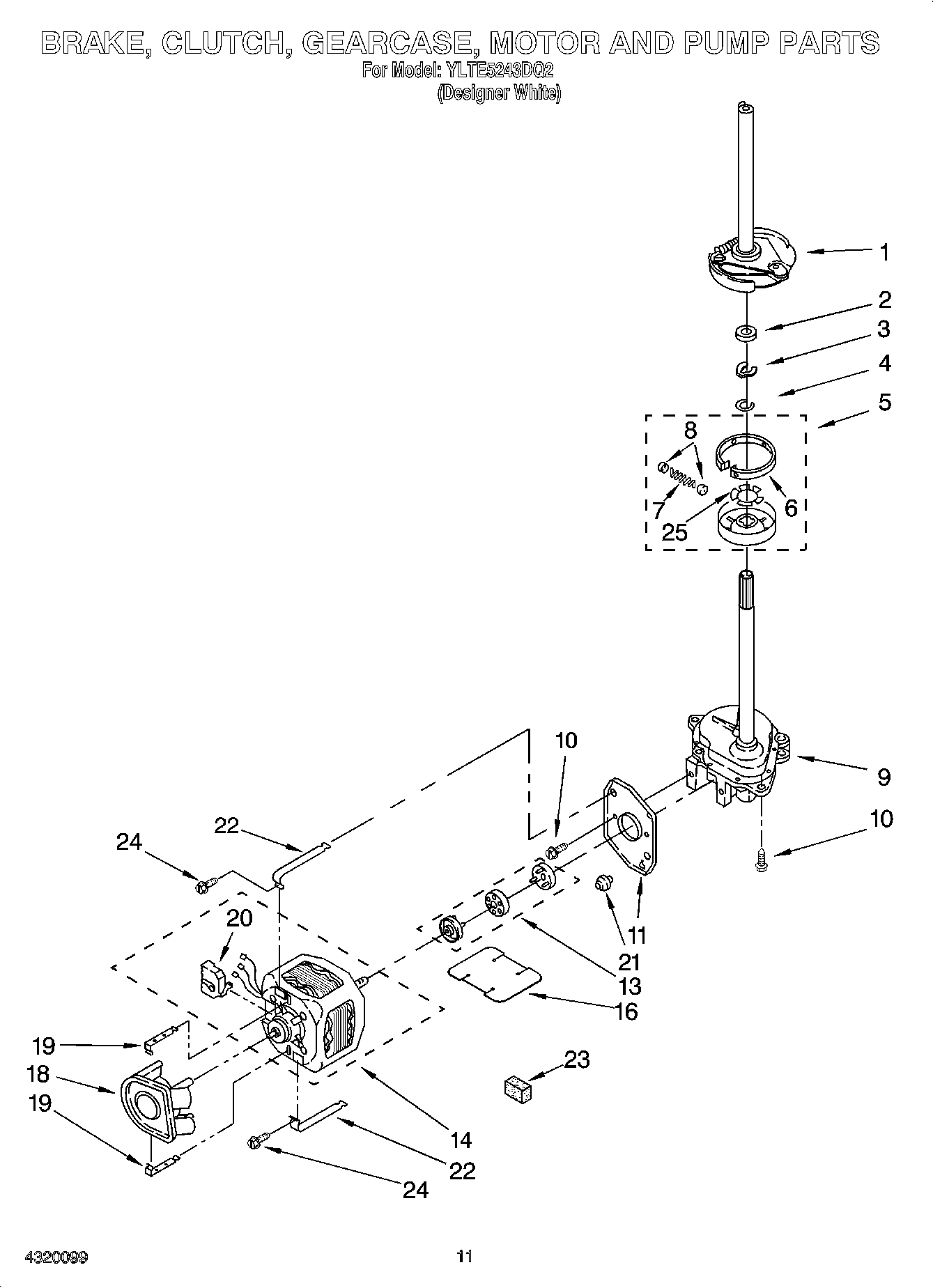 BRAKE, CLUTCH, GEARCASE, MOTOR AND PUMP PARTS
For Model: YLTE5243DQ2
(Designer White)

1
2
3
4
5
8
6
7
25
10
9
10
22
24
11
20
21
13
16
19
18
19
23
14
22
24

4320099
11