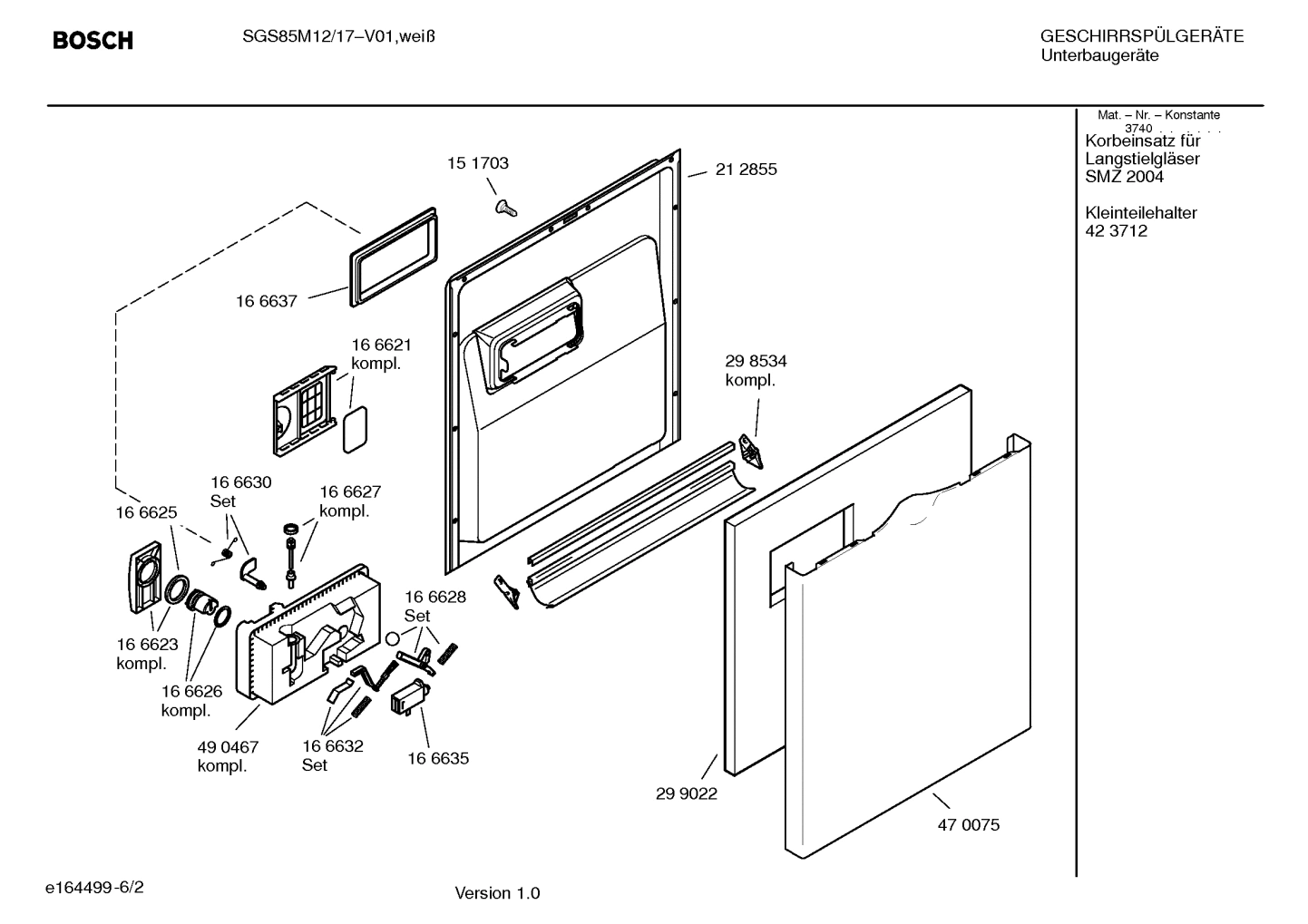 BOSCH

SGS85M12/17–V01,weiß

GESCHIRRSPÜLGERÄTE
Unterbaugeräte

Mat. – Nr. – Konstante
3740

Korbeinsatz für
Langstielgläser
SMZ 2004

Kleinteilehalter
42 3712

15 1703

21 2855

16 6637

16 6621
kompl.

29 8534
kompl.

16 6630
Set

16 6627
kompl.

16 6625

16 6628
Set

16 6623
kompl.

16 6626
kompl.

49 0467
kompl.

16 6632
Set

16 6635

29 9022

47 0075

e164499-6/2

Version 1.0