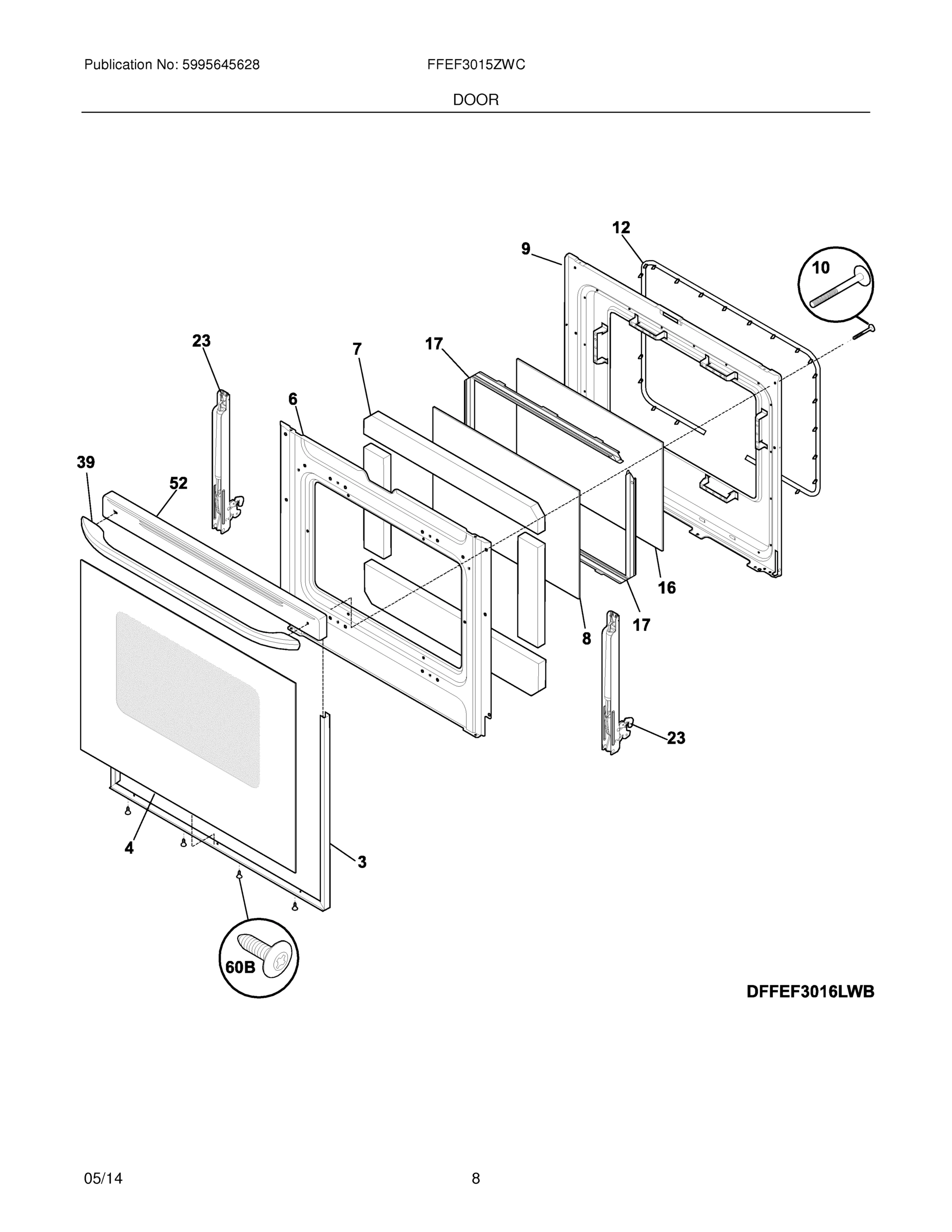 Publication No: 5995645628

FFEF3015ZWC

DOOR

12
9
10
23
7
17
6
39
52
16
17
8
23
4
3
60B

DFFEF3016LWB

05/14

8