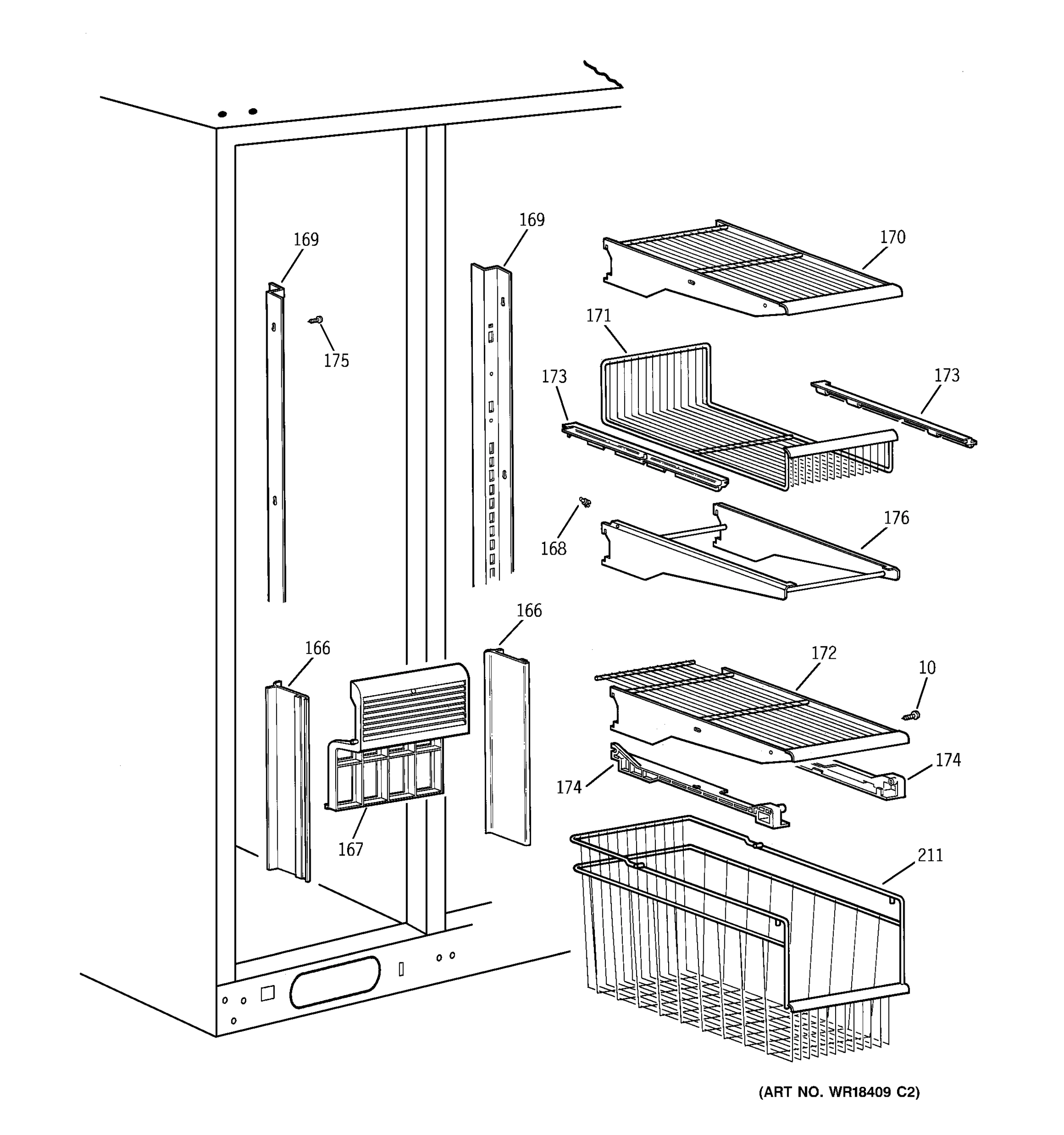 169
169
170
175
171
173
173
168
176
166
166
172
10
174
174
167
211
(ART NO. WR18409 C2)