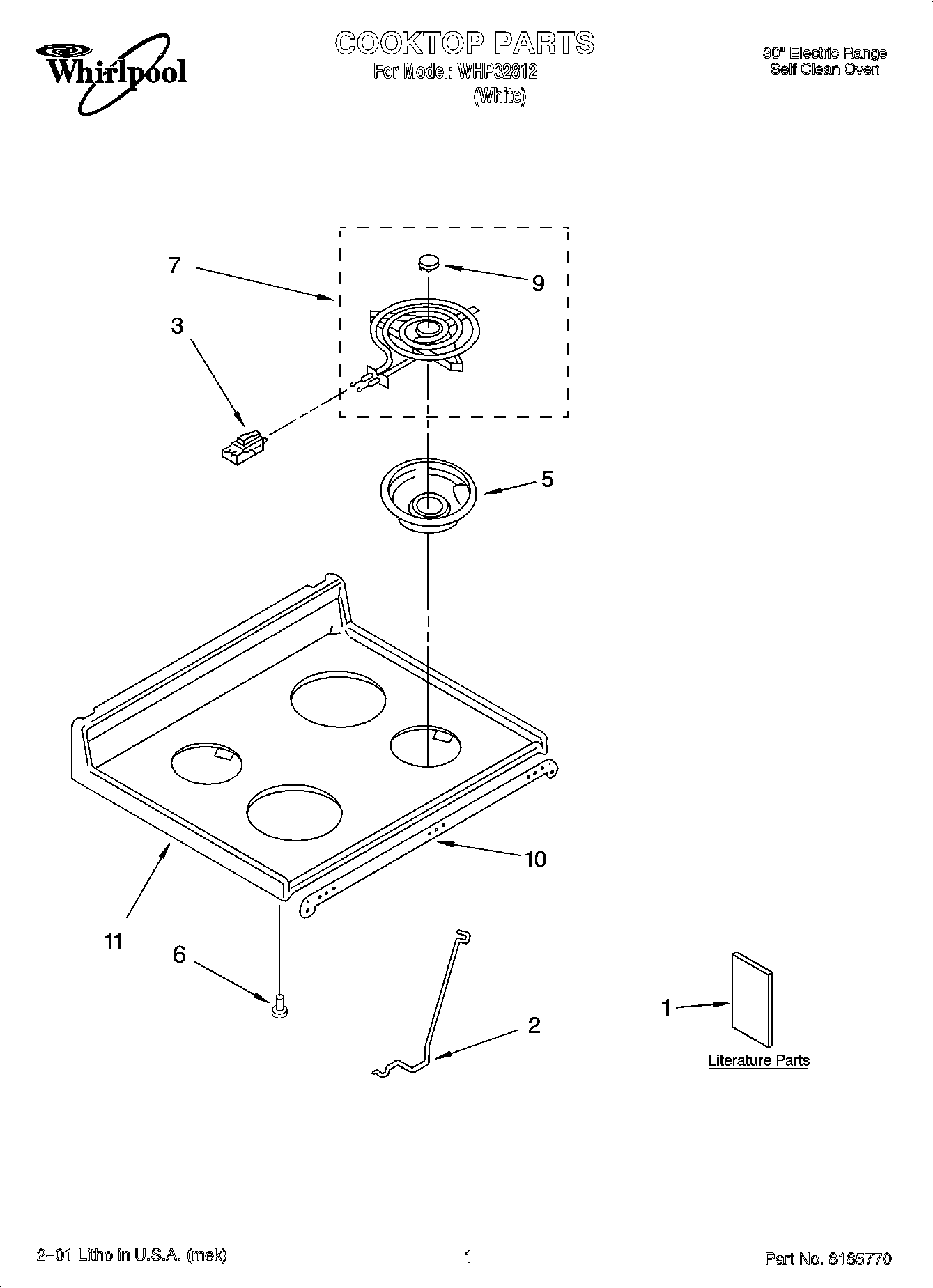 Whirlpool

COOKTOP PARTS
For Model: WHP32812
(White)

30" Electric Range
Self Clean Oven

7

9

3

5

10

11

6

2

1

Literature Parts

2–01 Litho in U.S.A. (mek)

1

Part No. 8185770