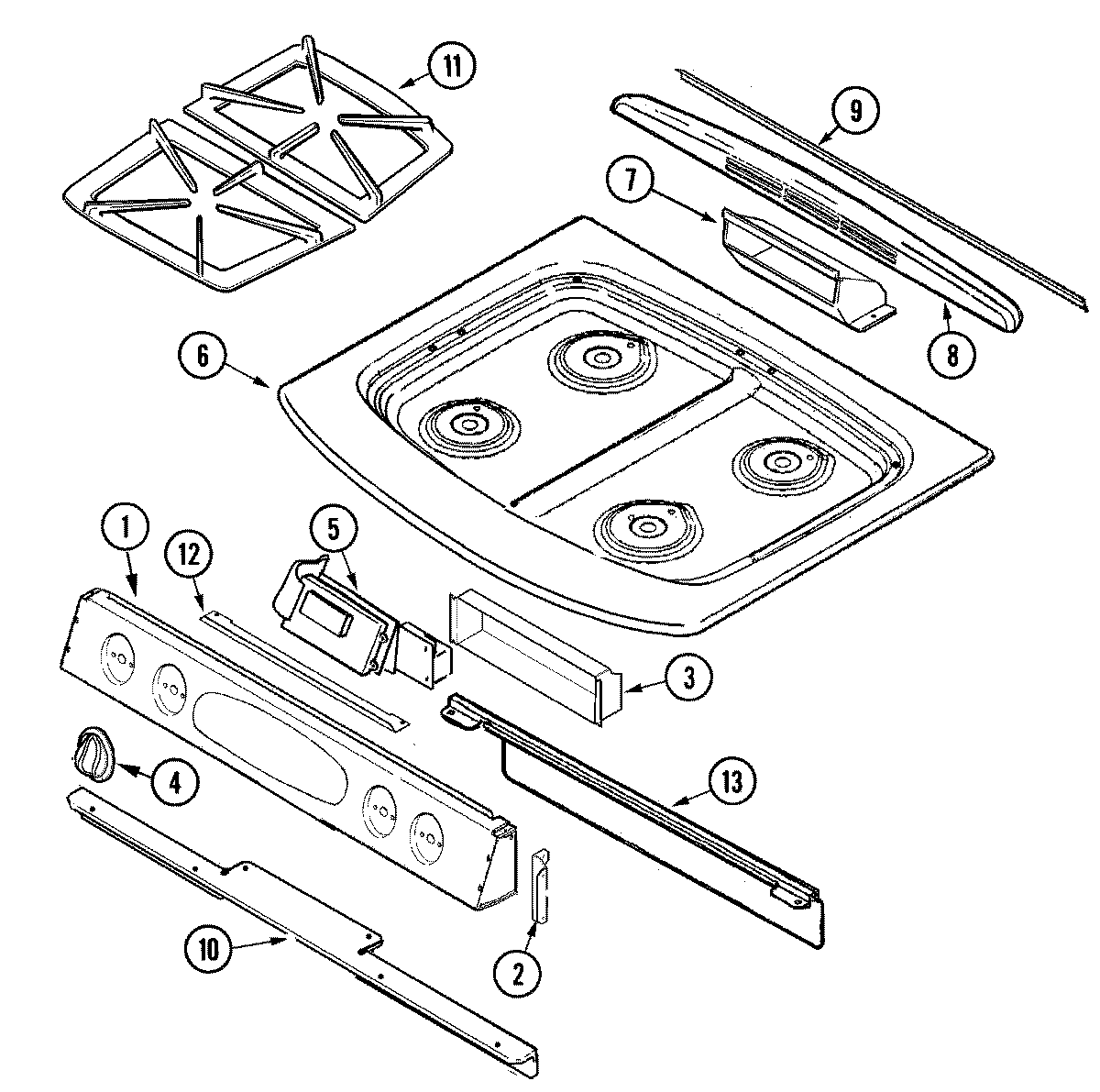 11
9
7
8
6
1
12
5
3
4
13
10
2