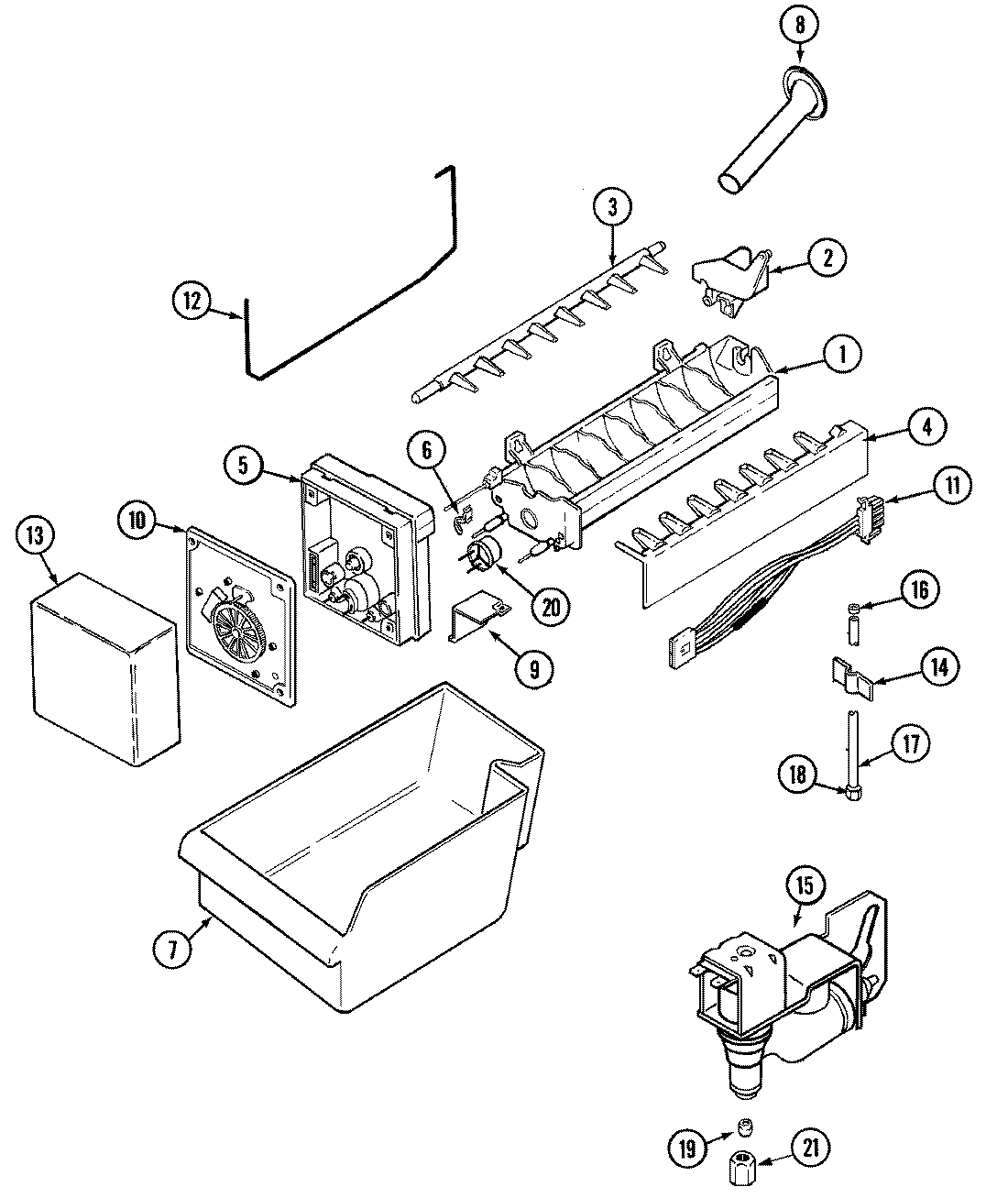 8
3
2
12
1
4
6
5
11
10
13
20
16
9
14
17
18
7
15
19
21