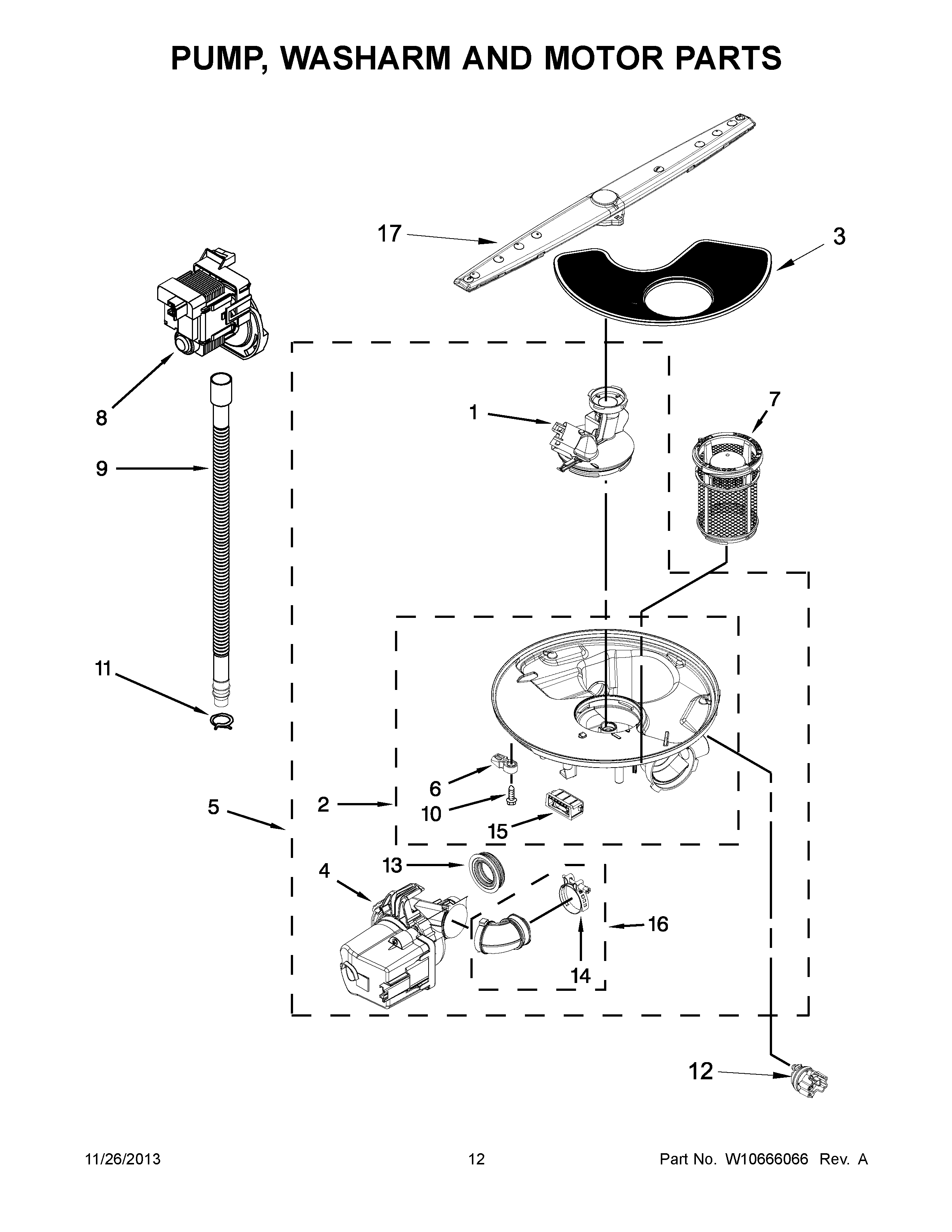 PUMP, WASHARM AND MOTOR PARTS

17
3
8
1
7
9
11
6
2
10
5
15
13
4
16
14
12

11/26/2013 12 Part No. W10666066 Rev. A