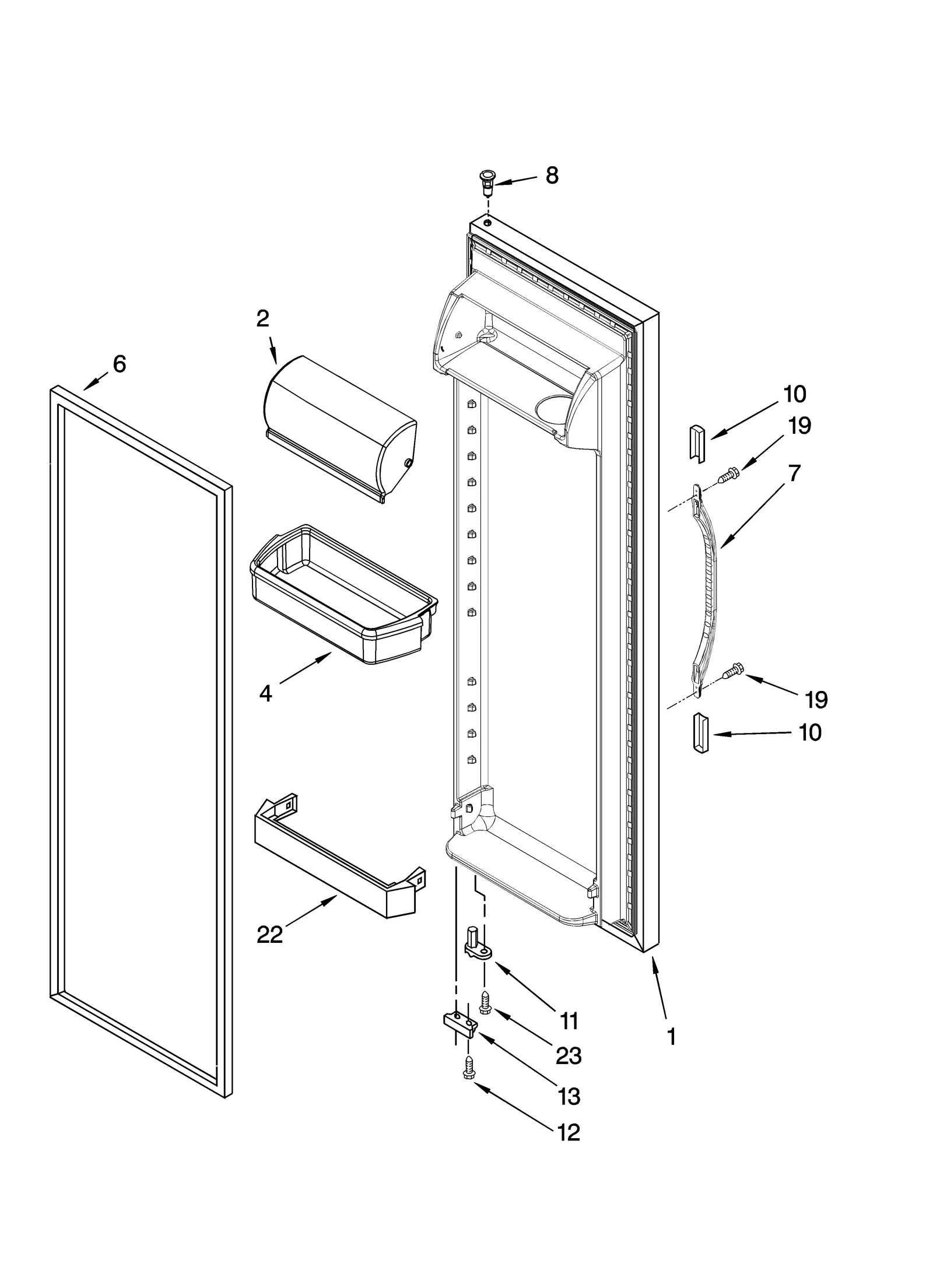 8
2
6
10
19
7
4
19
10
22
11
23
1
13
12