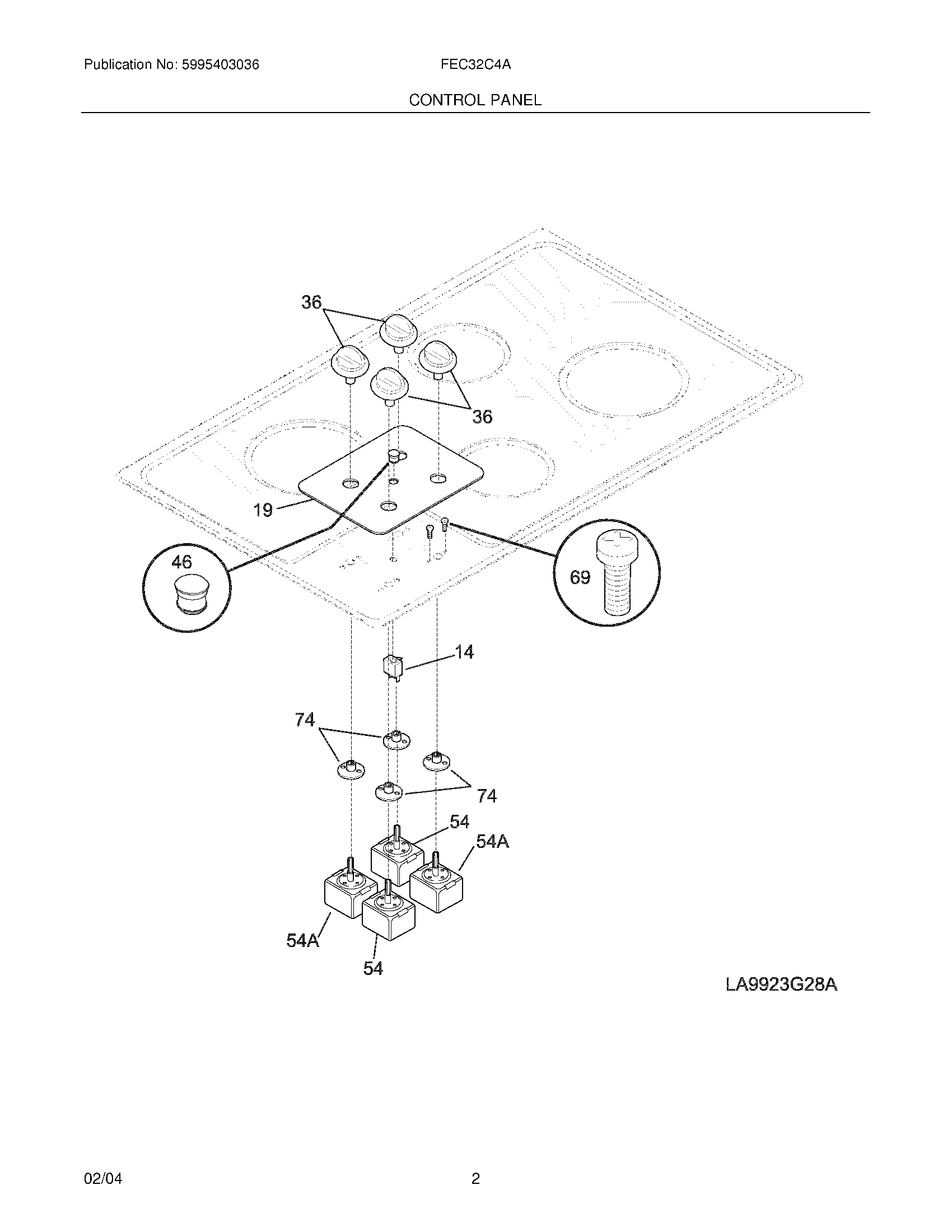 Publication No: 5995403036

FEC32C4A

CONTROL PANEL

36

36

19

46

69

14

74

74

54

54A

54A

54

LA9923G28A

02/04

2