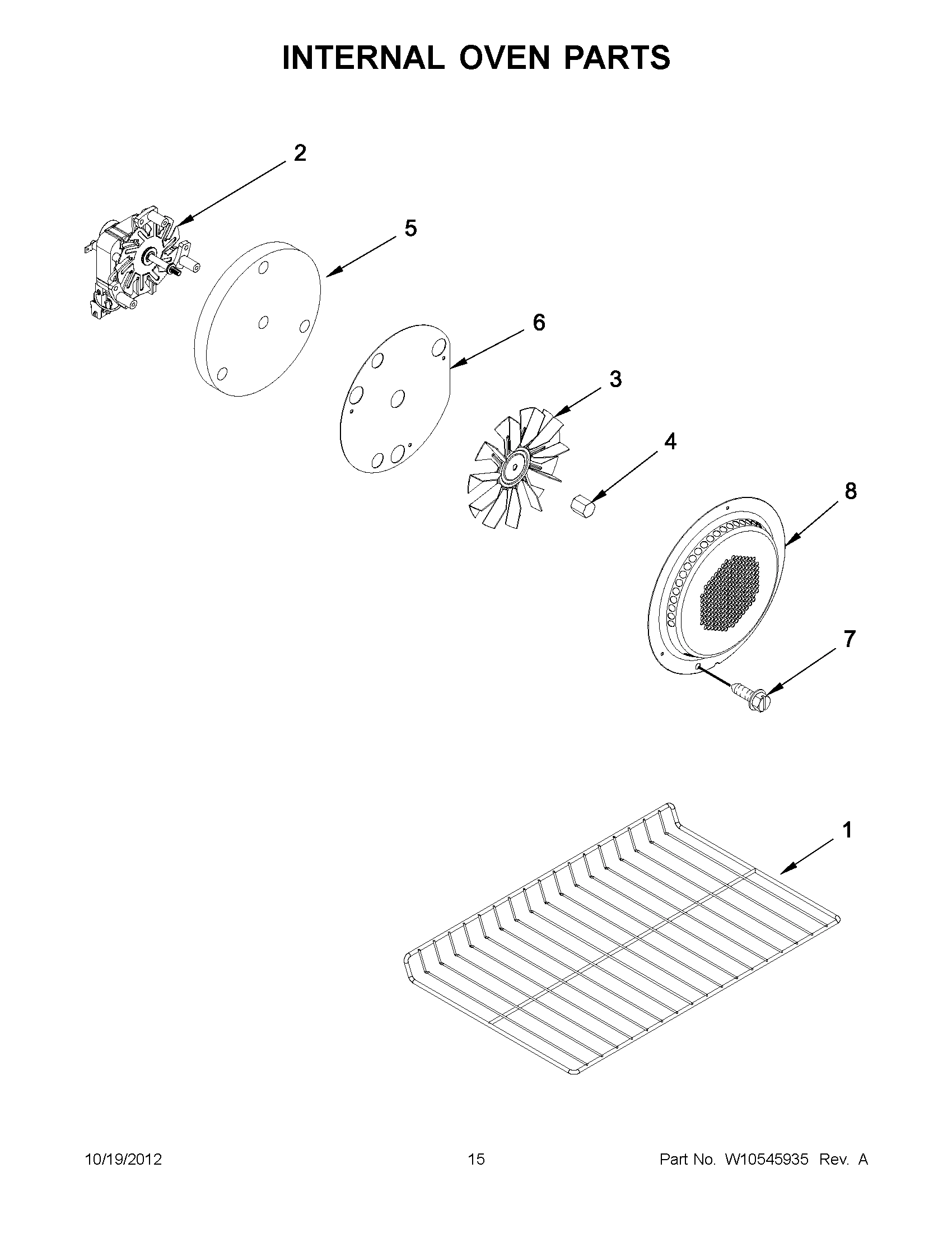 INTERNAL OVEN PARTS

2

5

6

3

4

8

7

1

10/19/2012

15

Part No. W10545935 Rev. A