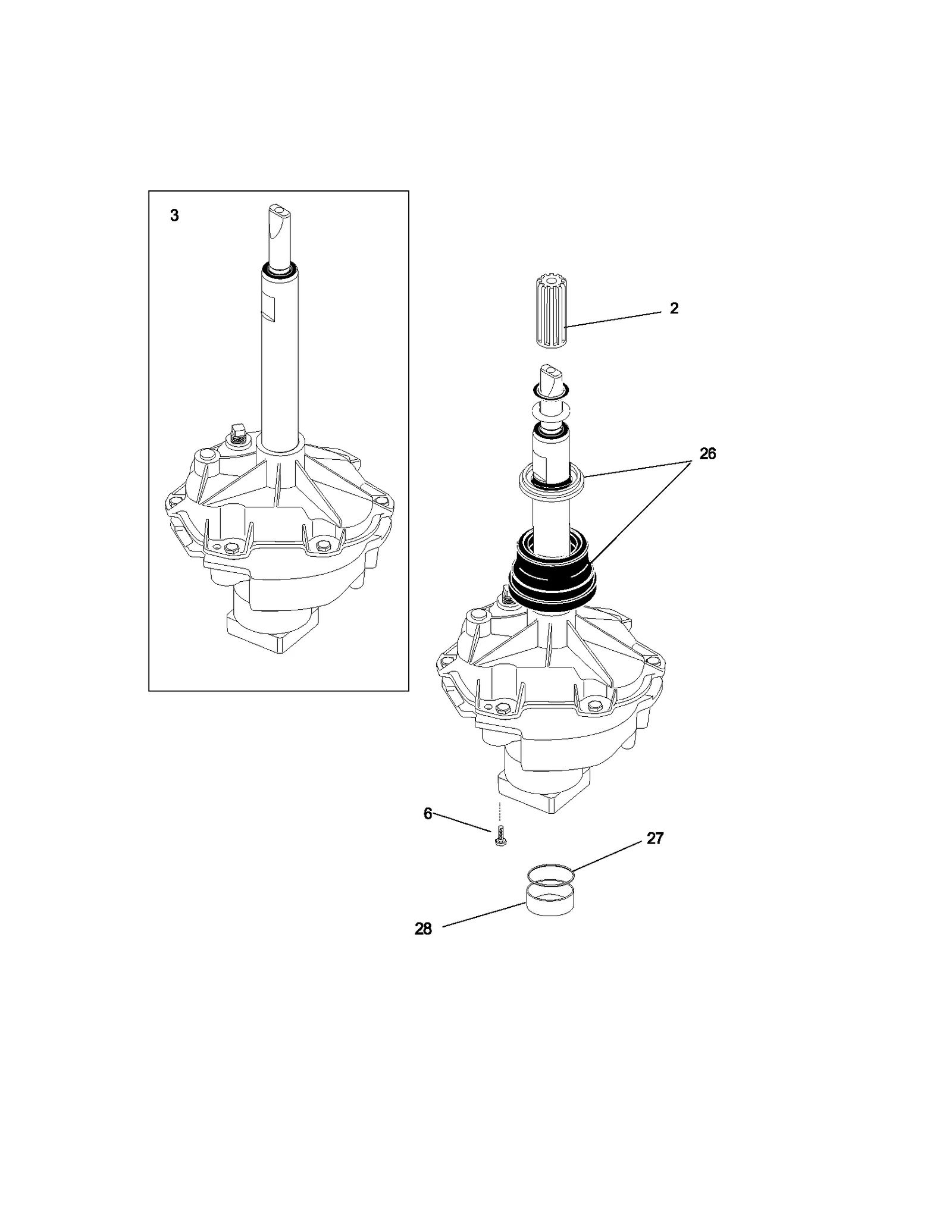 3

2

26

6

27

28