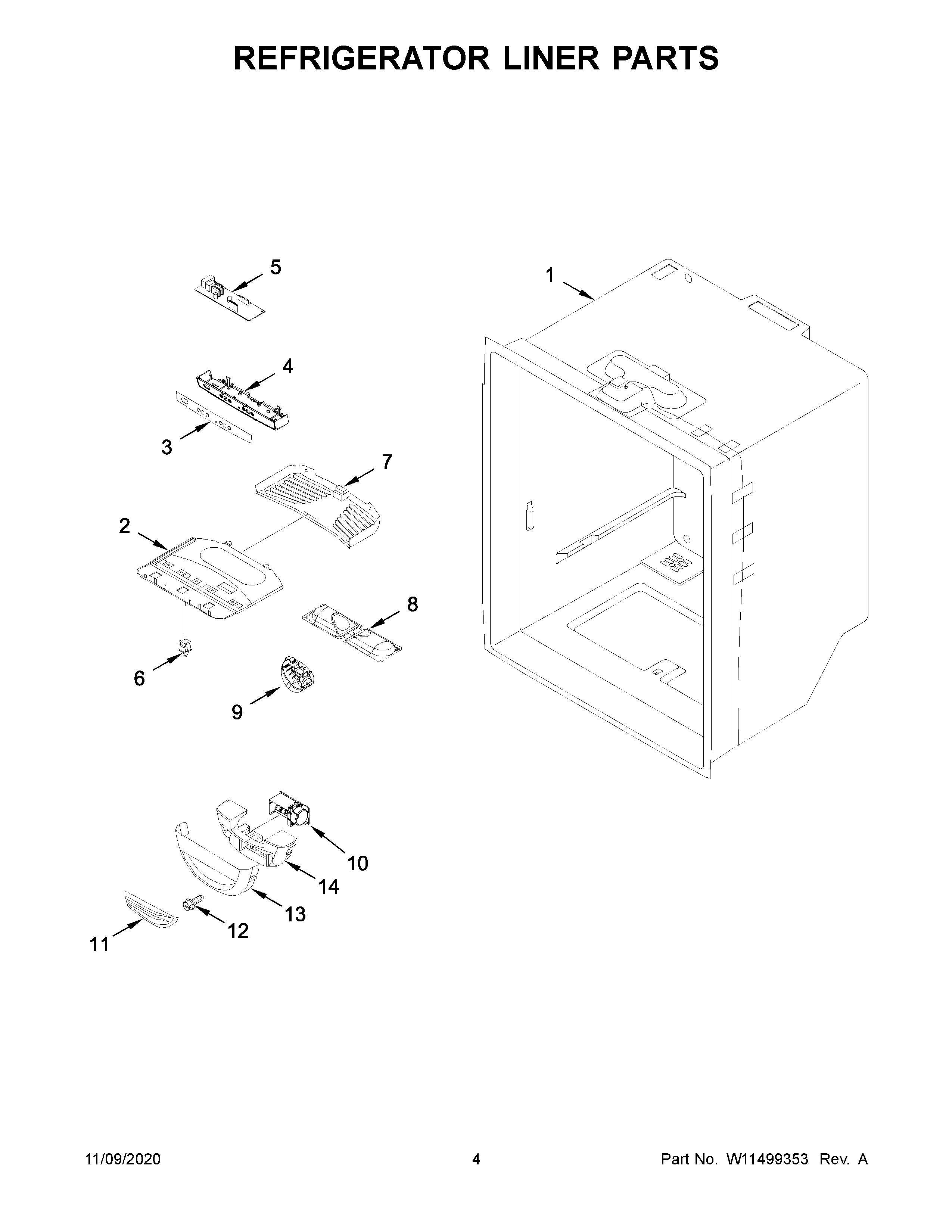 REFRIGERATOR LINER PARTS

5

1

4

3

7

2

8

6

9

10

14

13

12

11

11/09/2020

4

Part No. W11499353 Rev. A