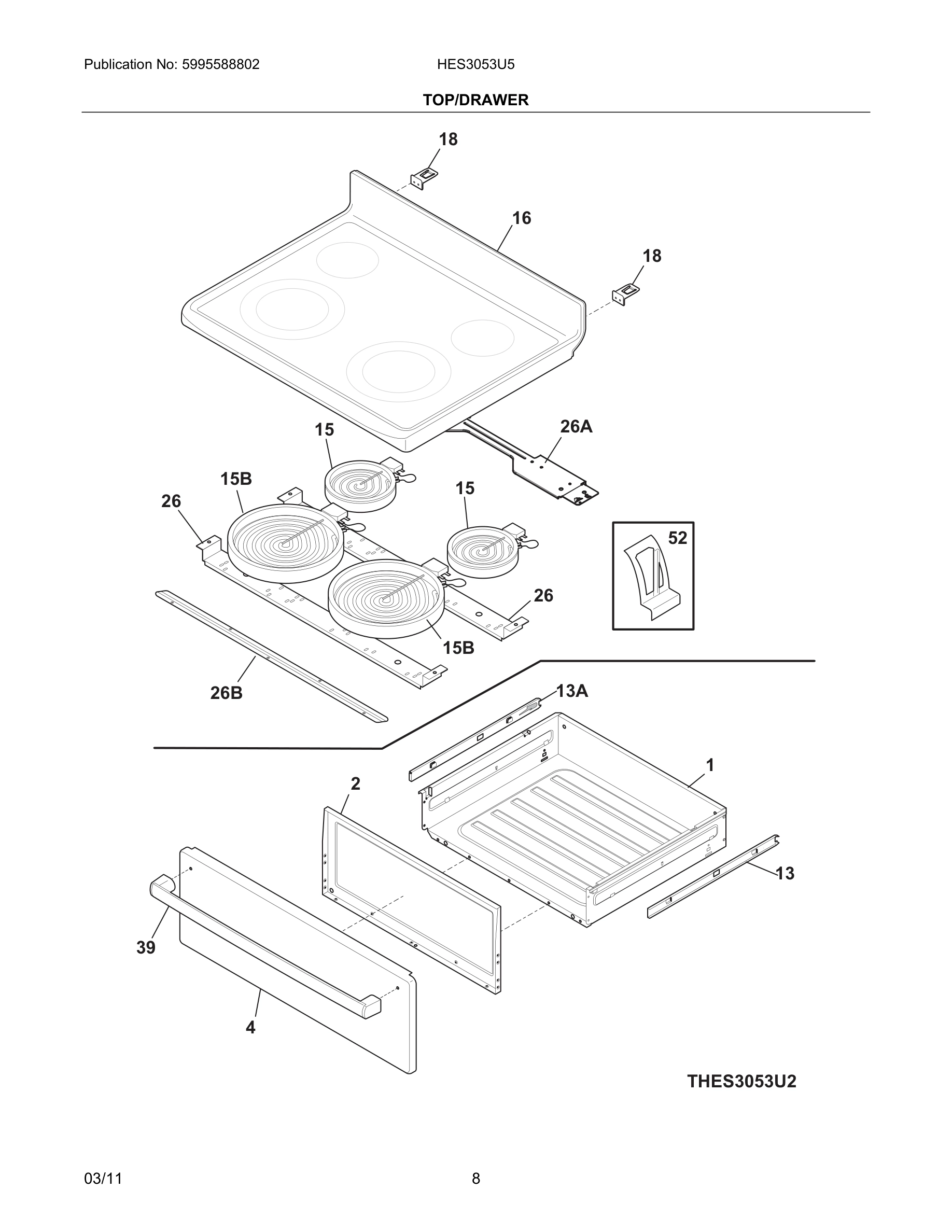 Publication No: 5995588802

HES3053U5

TOP/DRAWER

18

16

18

26A

15

15B

26

15

52

26

15B

26B

13A

1

2

13

39

4

THES3053U2

03/11

8