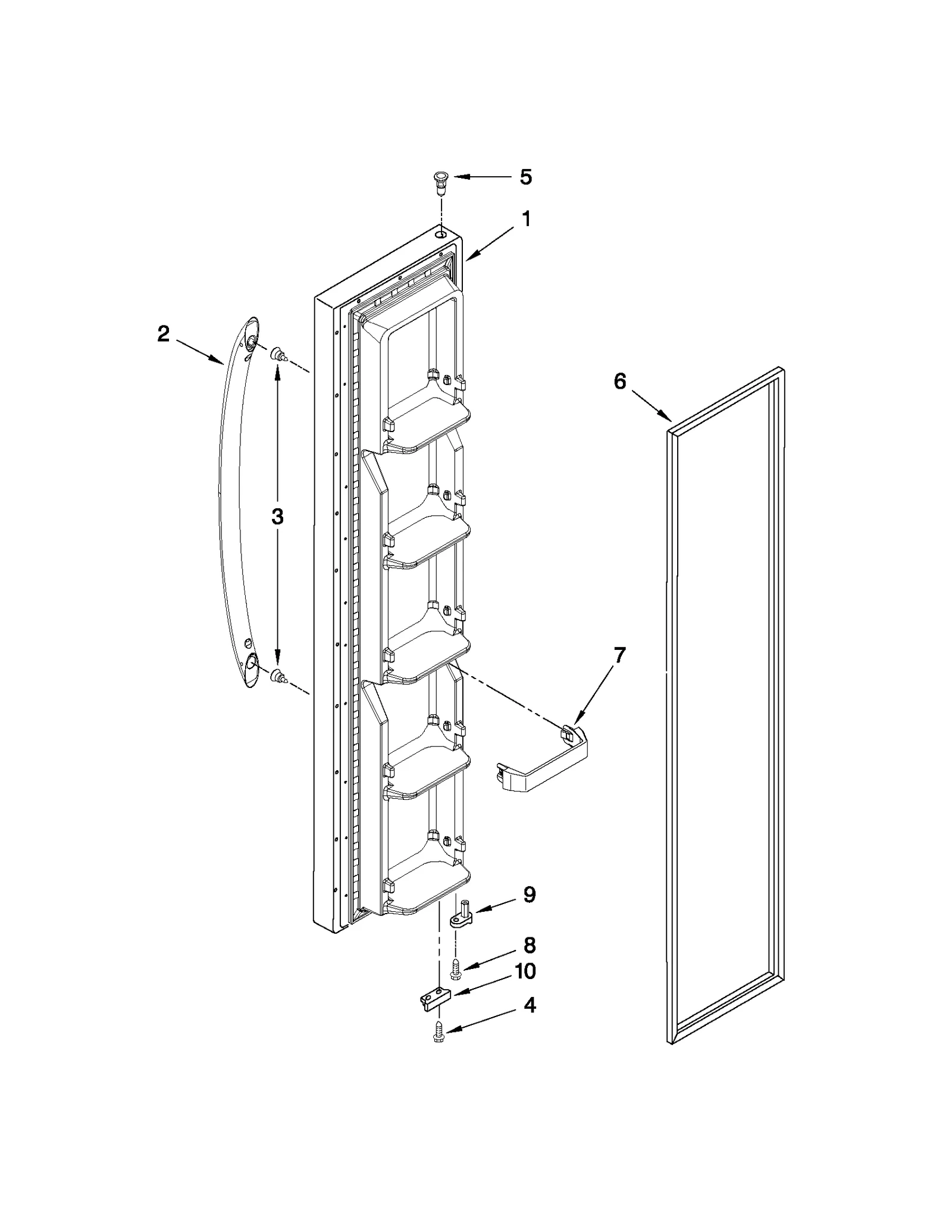 5
1
2
6
3
7
9
8
10
4