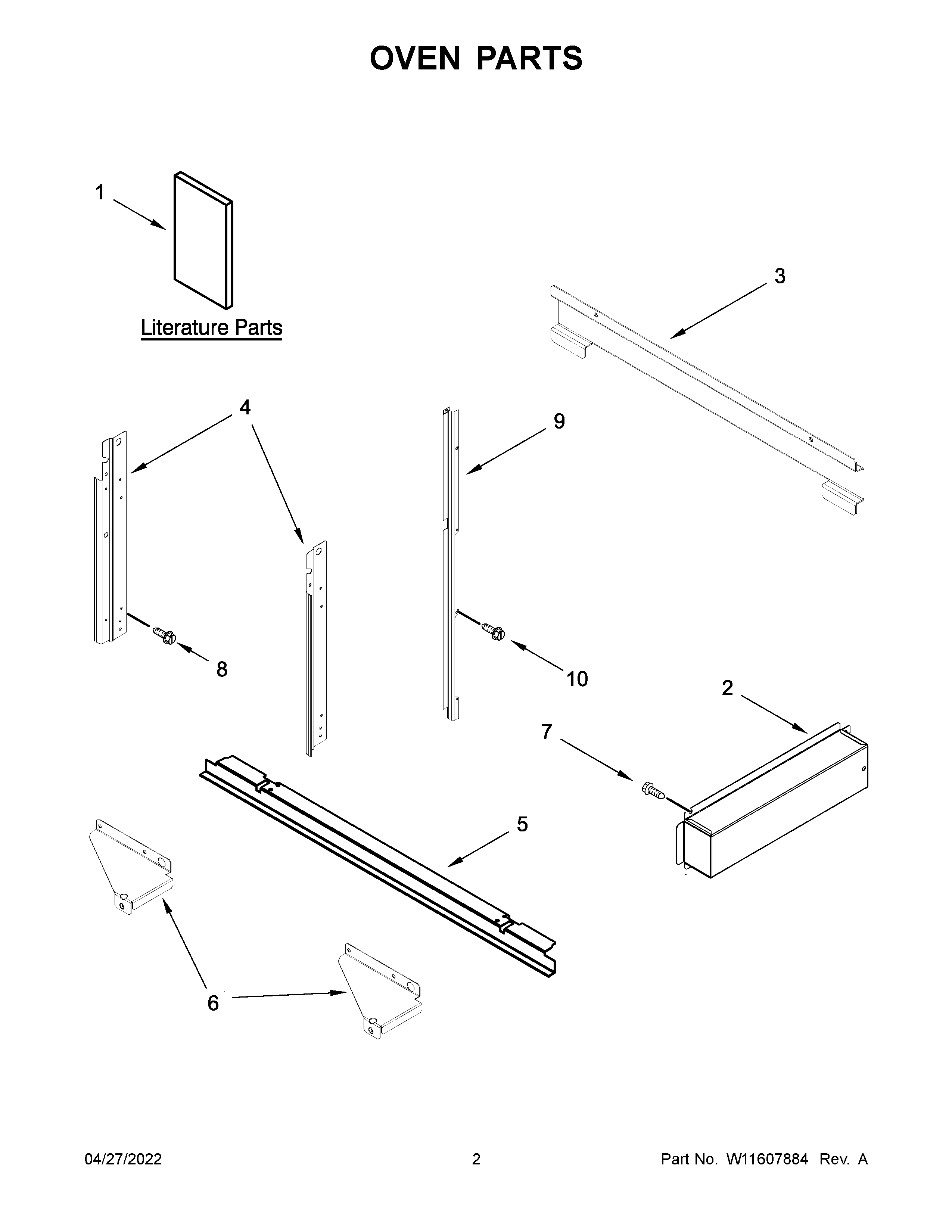 OVEN PARTS

1

Literature Parts

3

4

9

8

10

2

7

5

6

04/27/2022

2

Part No. W11607884 Rev. A