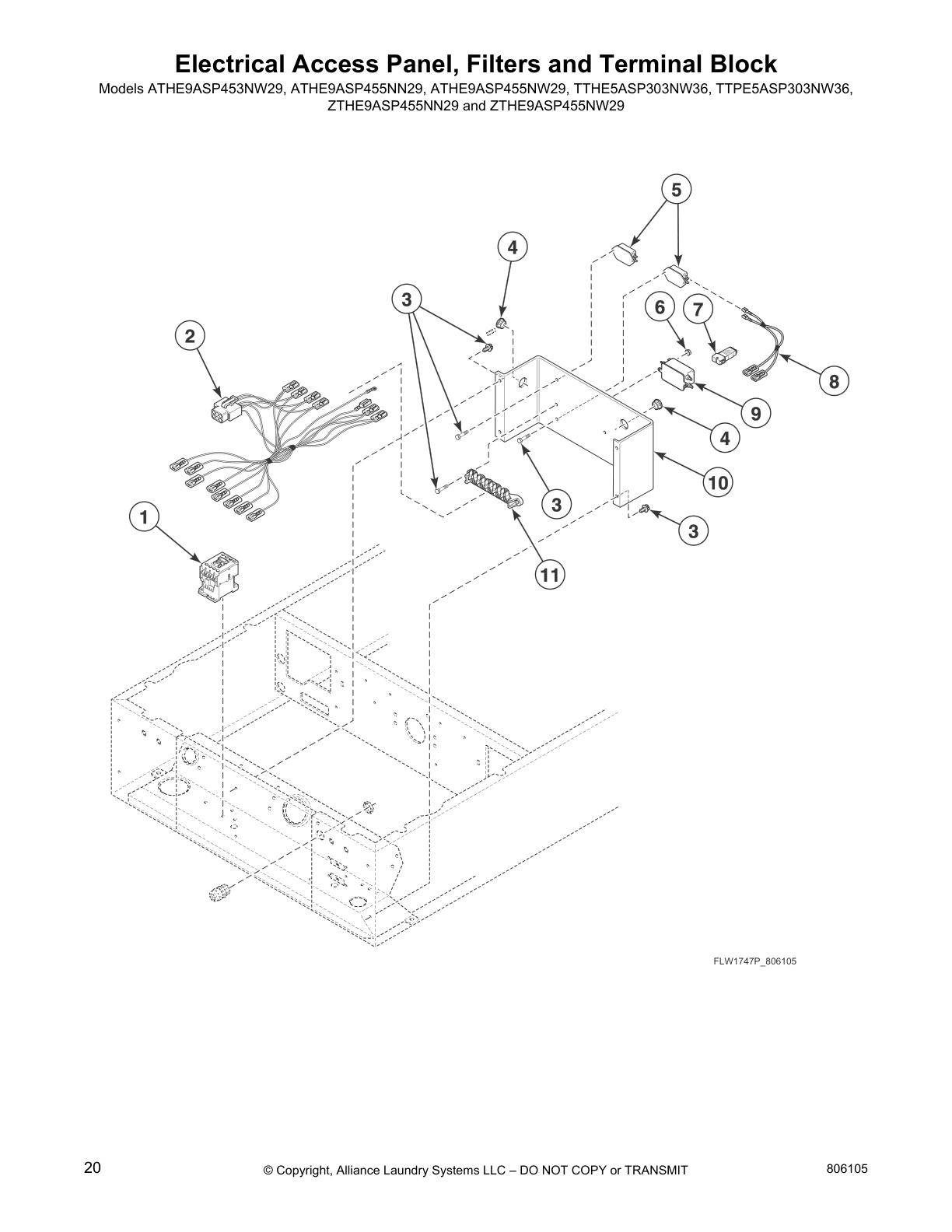 Electrical Access Panel, Filters and Terminal Block
Models ATHE9ASP453NW29, ATHE9ASP455NN29, ATHE9ASP455NW29, TTHE5ASP303NW36, TTPE5ASP303NW36, ZTHE9ASP455NN29 and ZTHE9ASP455NW29

5
4
3
6
7
2
8
9
4
10
3
1
3
11

FLW1747P_806105

20
© Copyright, Alliance Laundry Systems LLC – DO NOT COPY or TRANSMIT
806105