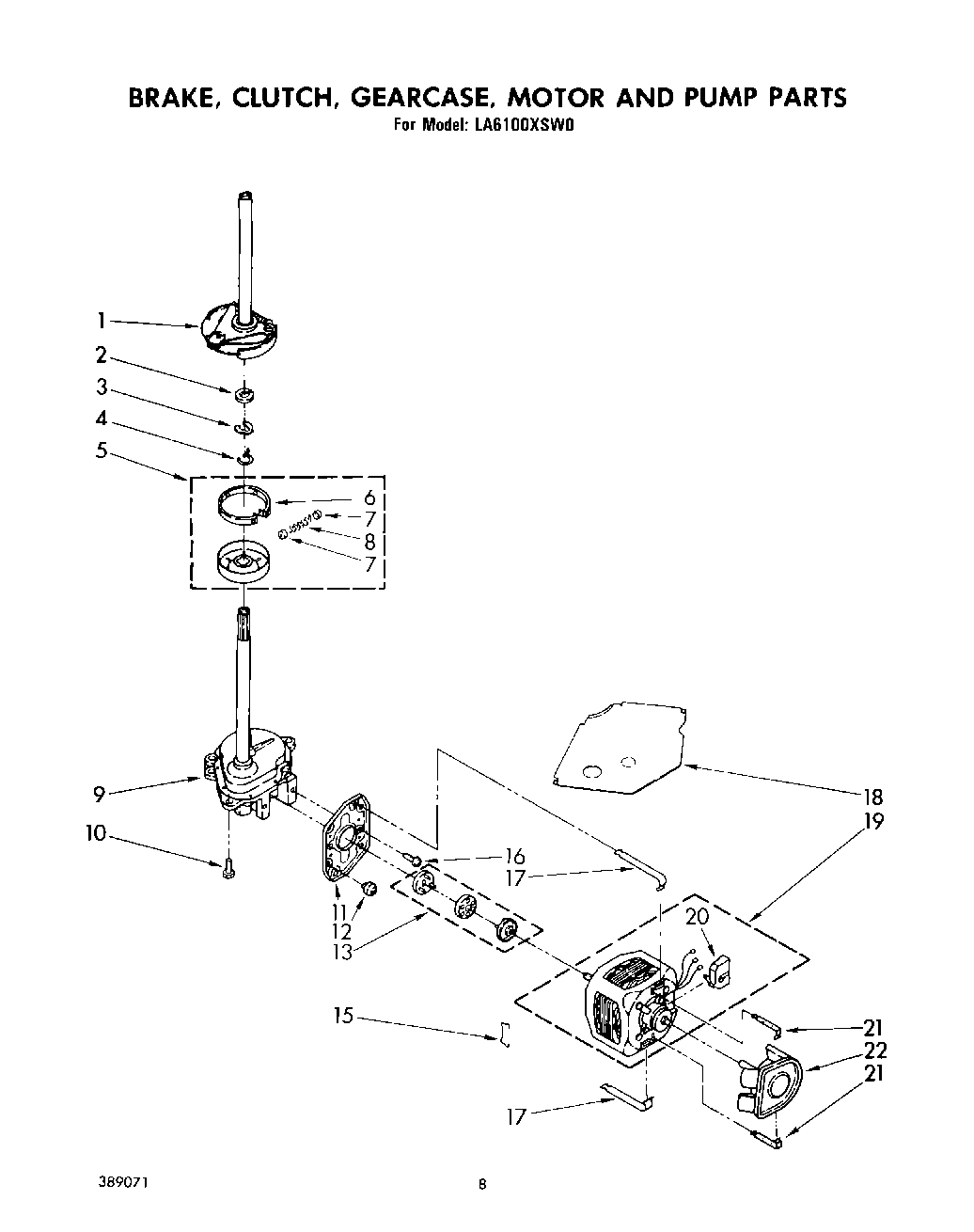 BRAKE, CLUTCH, GEARCASE, MOTOR AND PUMP PARTS
For Model: LA6100XSW0

1
2
3
4
5
6
7
8
7
9
10
11
12
13
16
17
18
19
20
15
21
22
21
17

389071

8