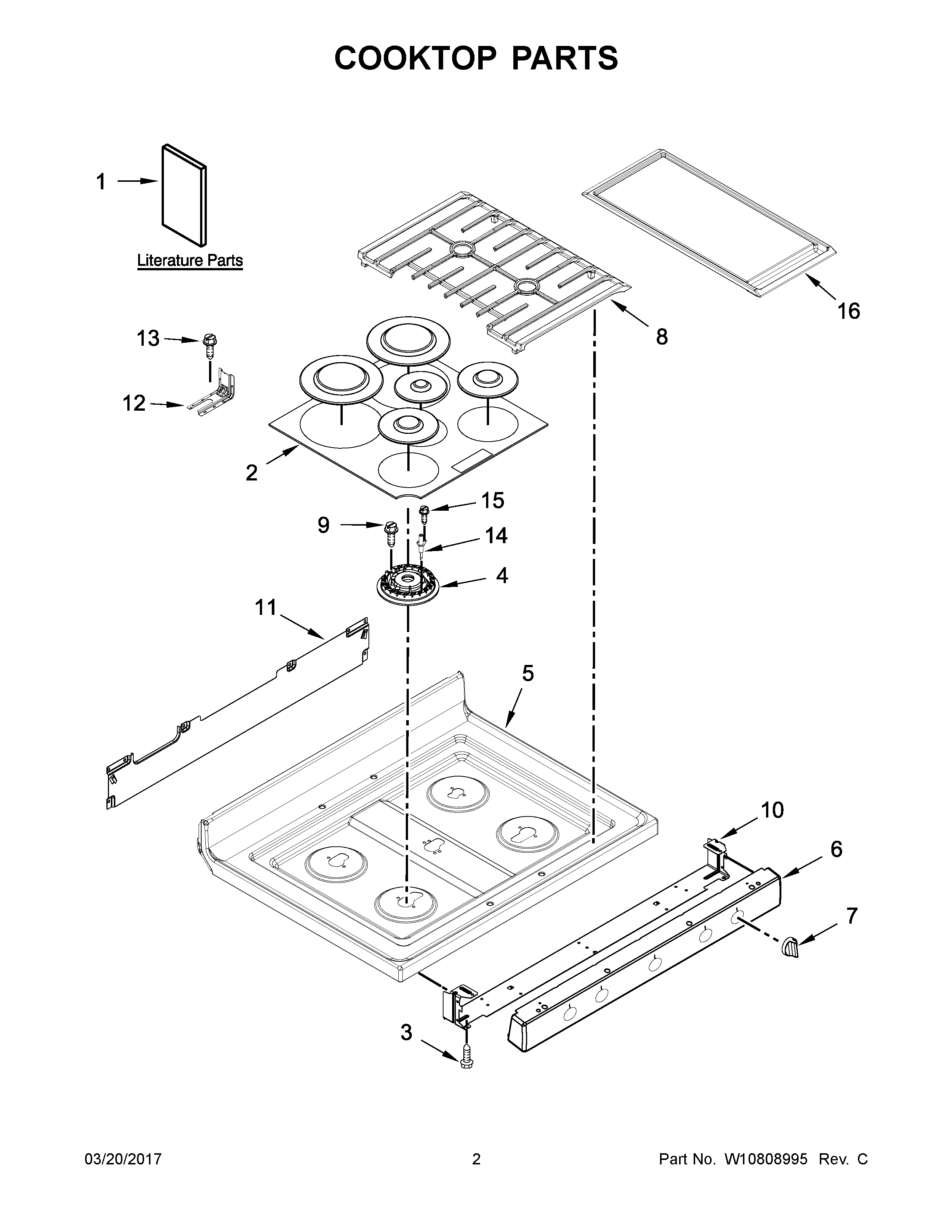 COOKTOP PARTS

1

Literature Parts

16

8

13

12

2

15

9

14

4

11

5

10

6

7

3

03/20/2017

2

Part No. W10808995 Rev. C