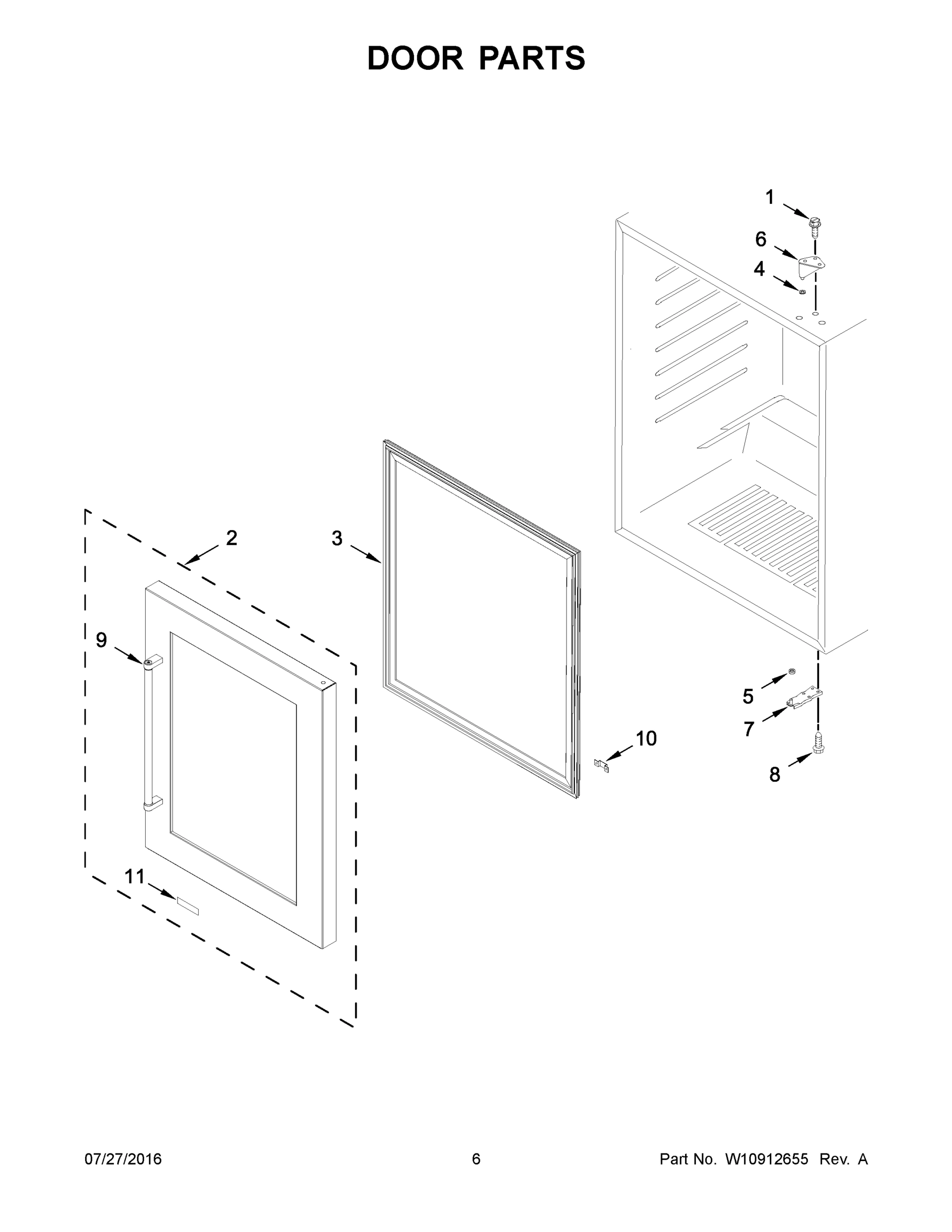 DOOR PARTS

1
6
4
2
3
9
5
7
10
8
11

07/27/2016

6

Part No. W10912655 Rev. A