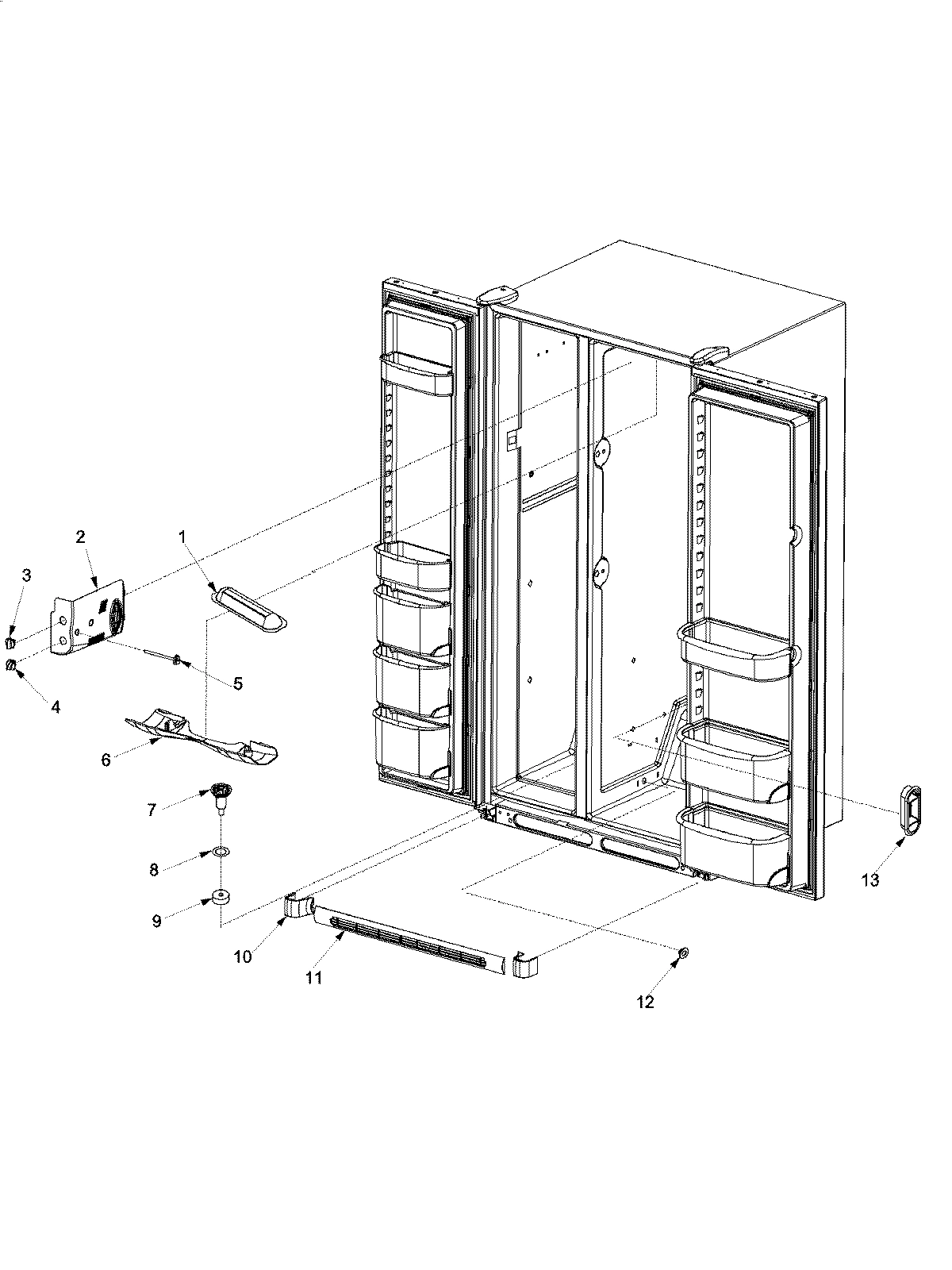 2
1
3
5
4
6
7
8
9
10
11
12
13