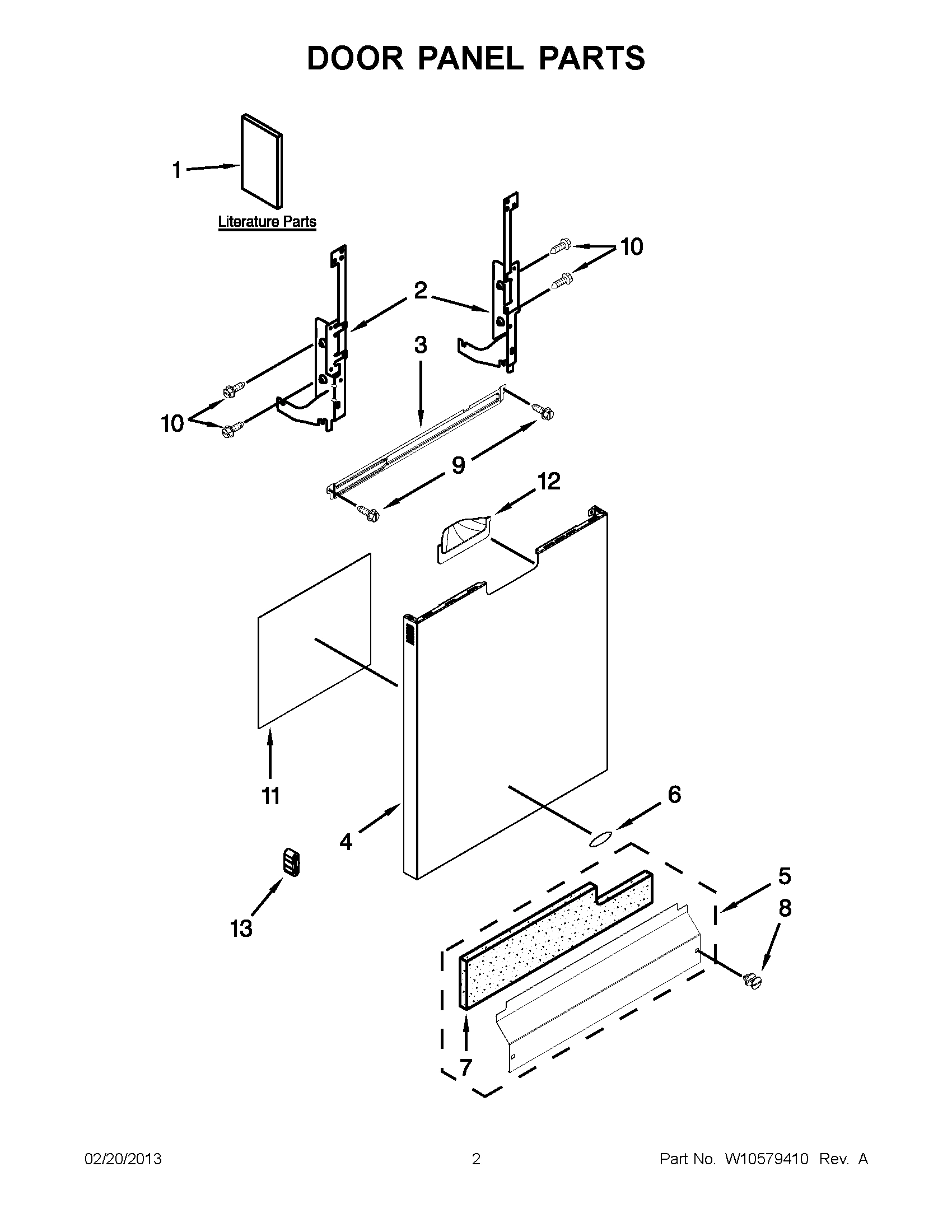 DOOR PANEL PARTS

1

Literature Parts

10

2

3

10

9

12

11

6

4

5

8

13

7

02/20/2013

2

Part No. W10579410 Rev. A