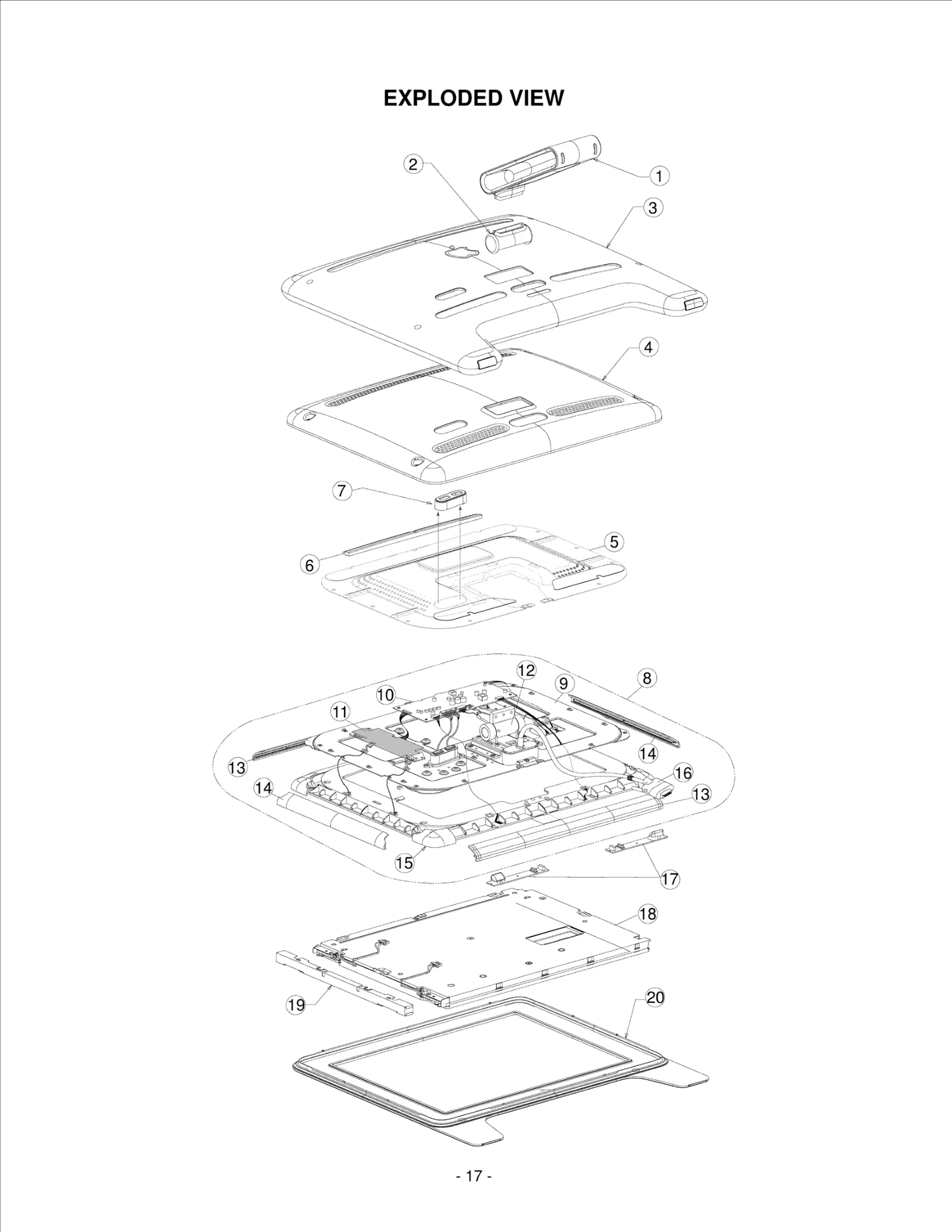 EXPLODED VIEW

2
1
3
4
7
5
6
12
9
8
10
11
14
13
16
14
13
15
17
18
19
20

- 17 -