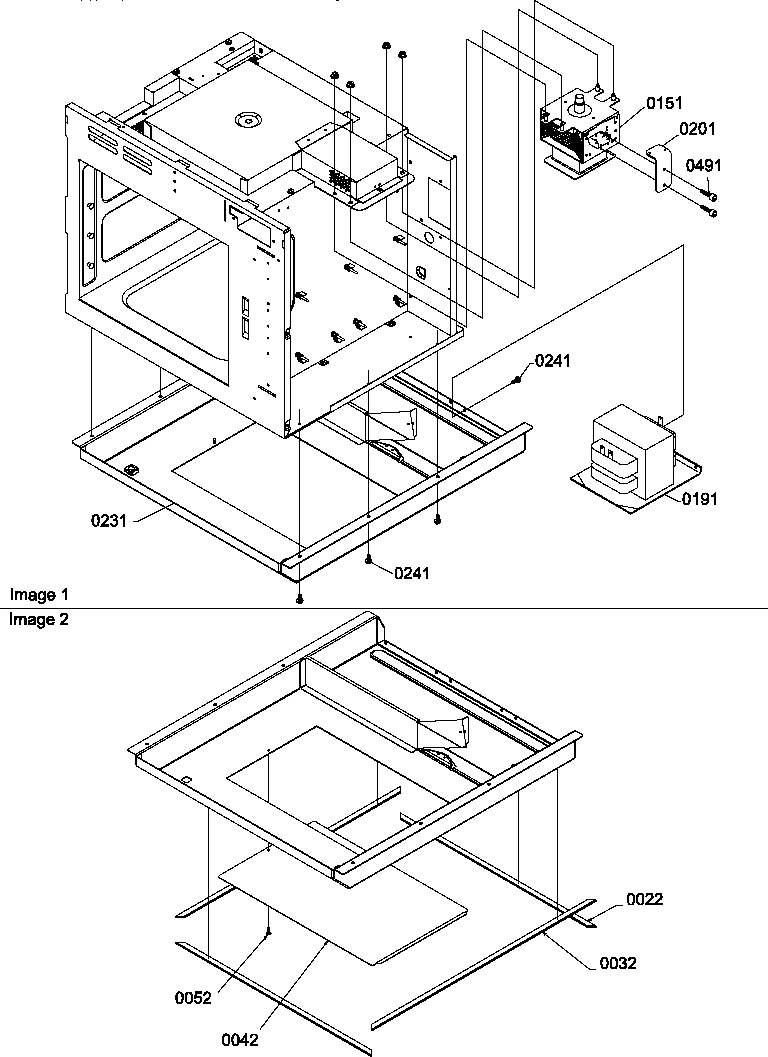 0151
0201
0491
0241
0191
0231
0241
Image 1
Image 2
0022
0032
0052
0042