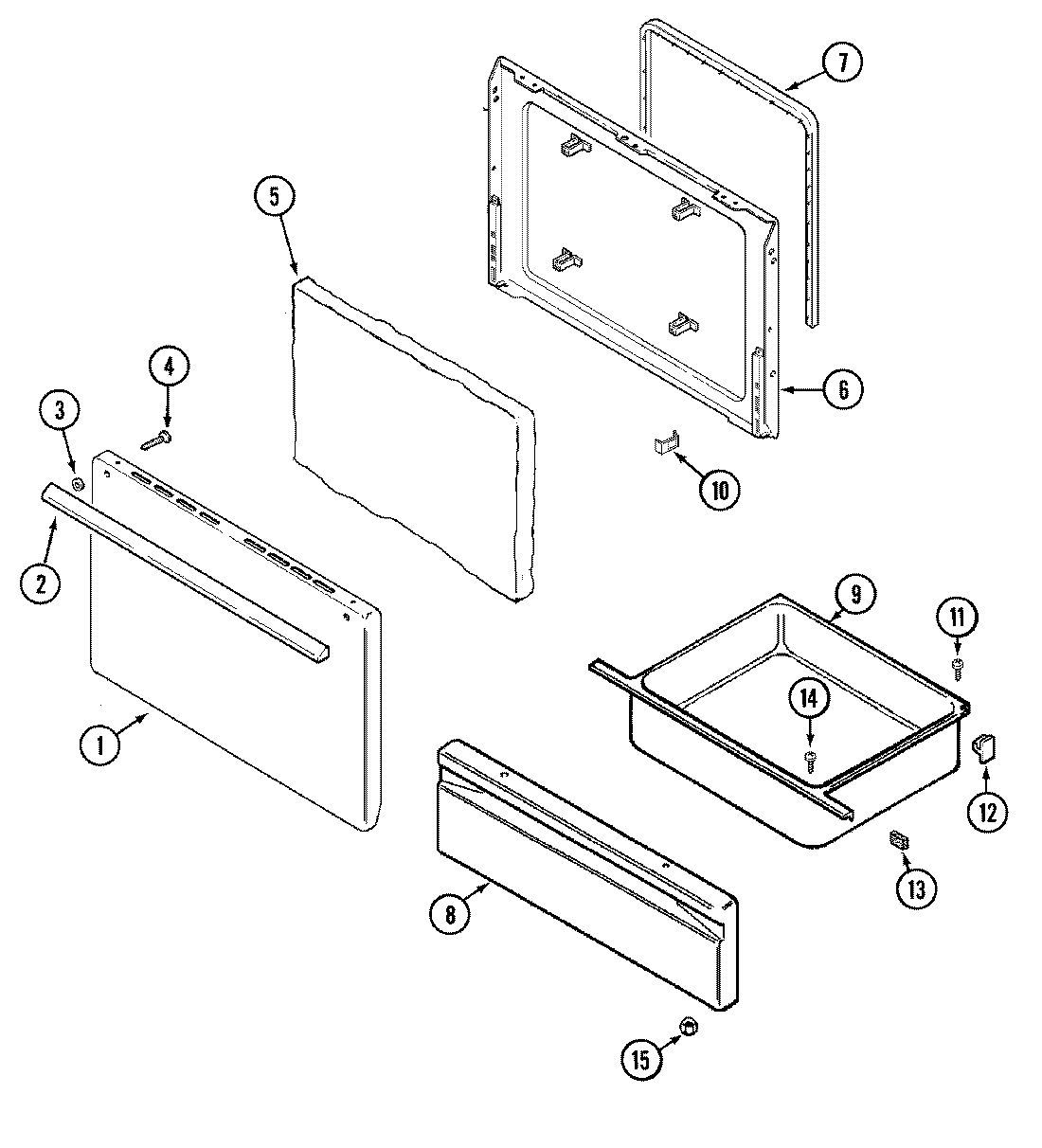 7
5
6
4
3
10
2
9
11
14
1
12
13
8
15