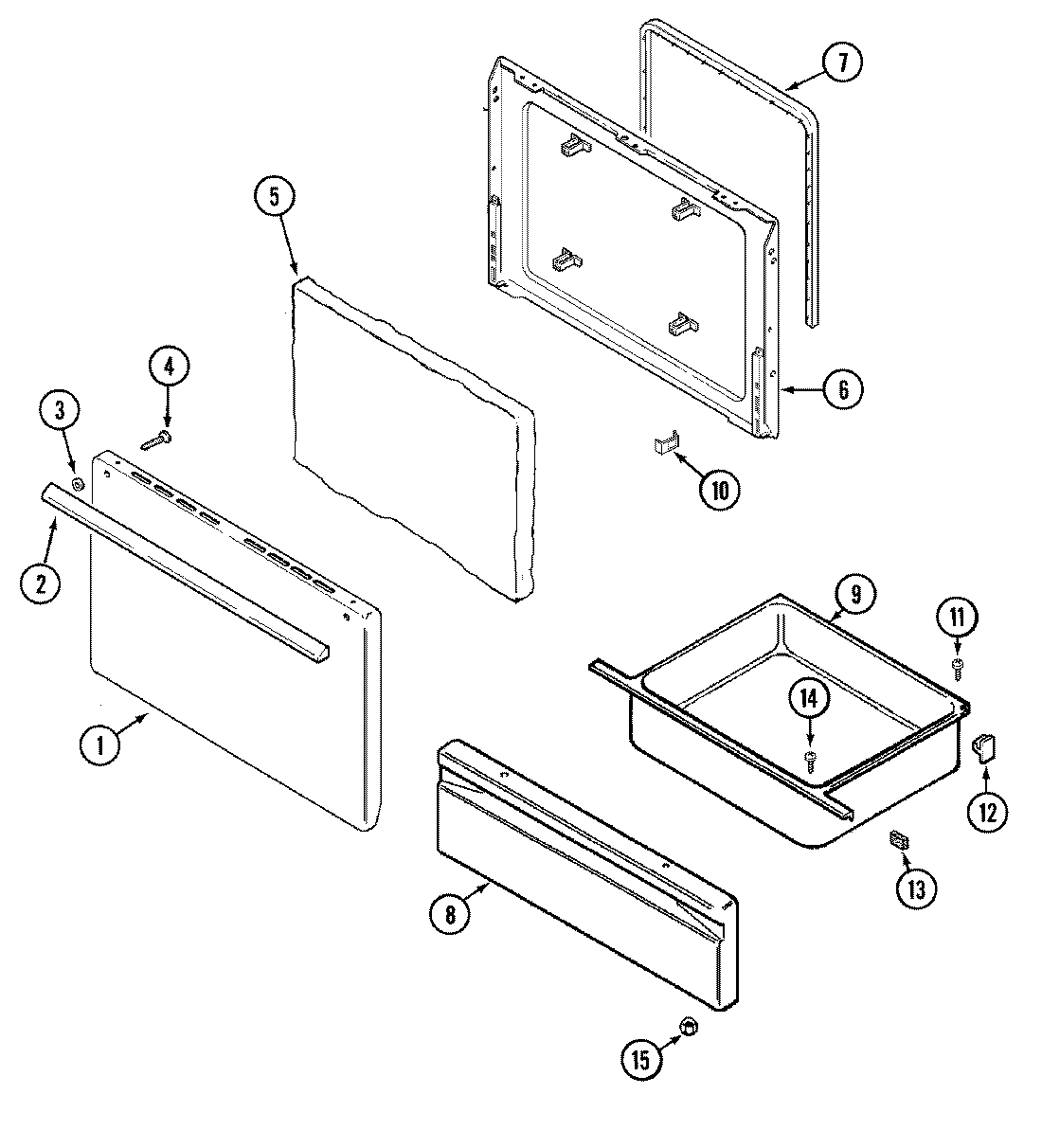 7
5
6
4
3
10
2
9
11
14
1
12
13
8
15