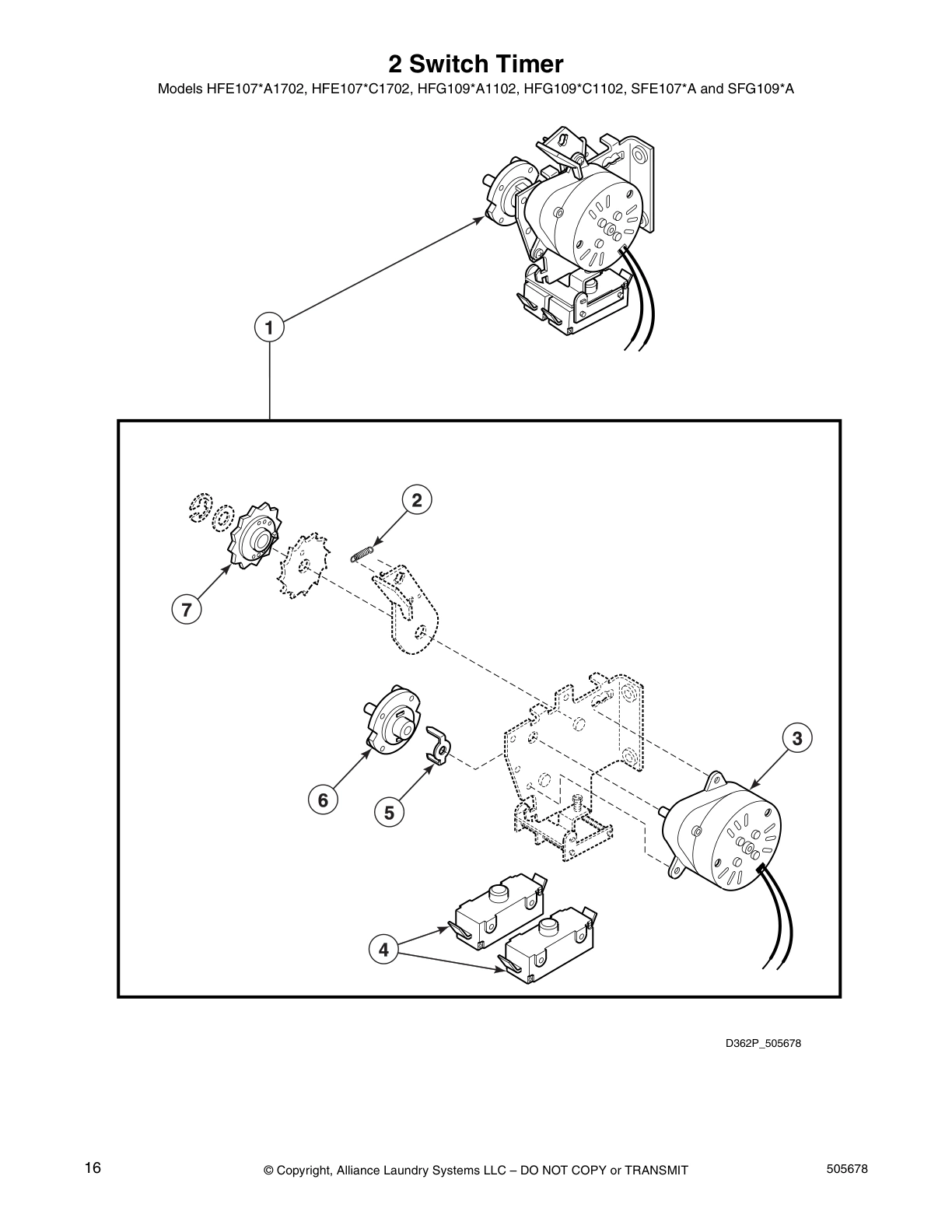 2 Switch Timer

Models HFE107*A1702, HFE107*C1702, HFG109*A1102, HFG109*C1102, SFE107*A and SFG109*A

1

2

7

3

6

5

4

D362P_505678

16

© Copyright, Alliance Laundry Systems LLC – DO NOT COPY or TRANSMIT

505678